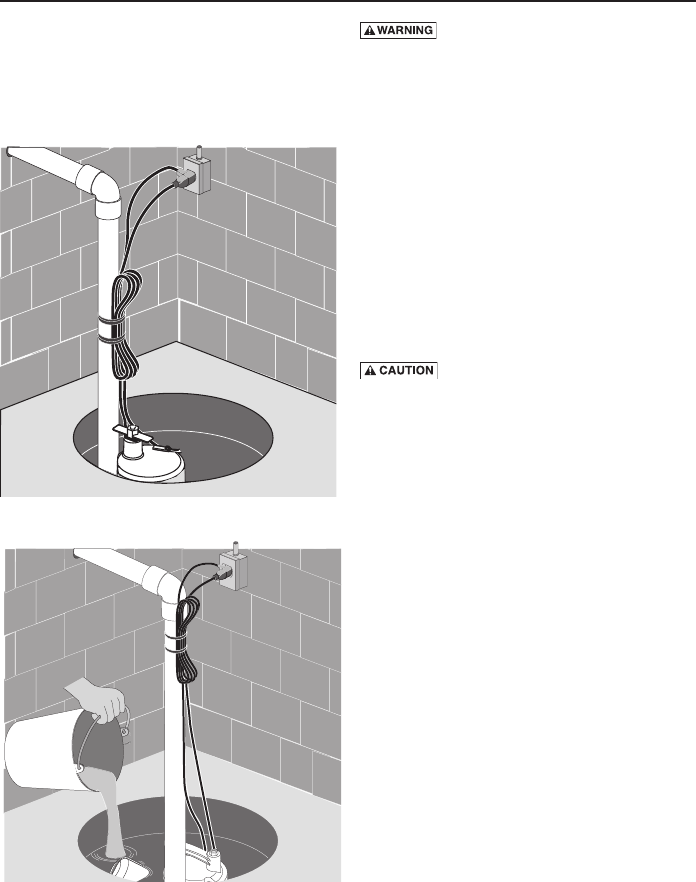 WARNING

CAUTION