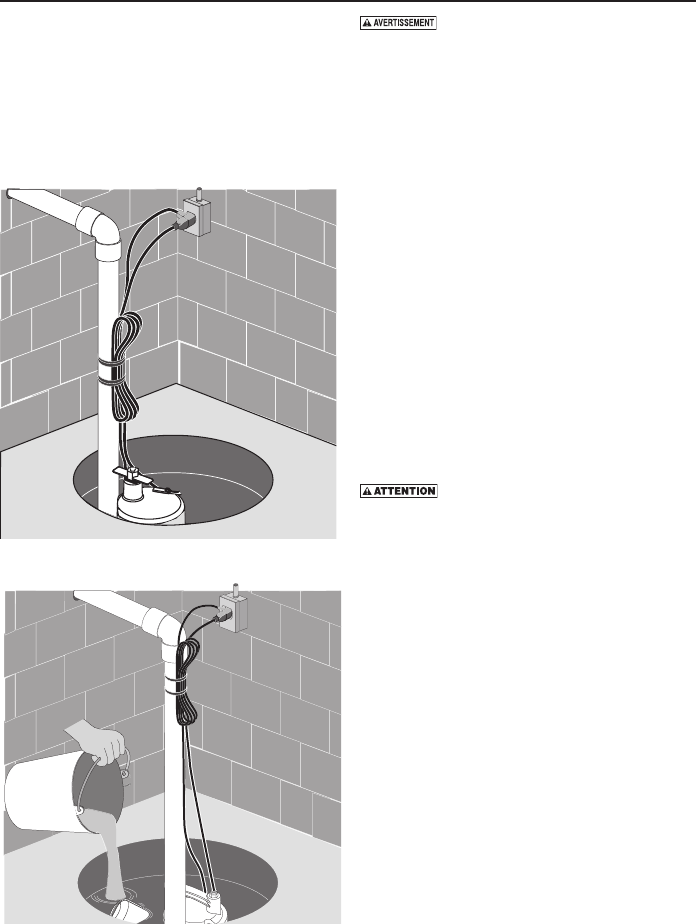 AVERTISSEMENT

ATTENTION