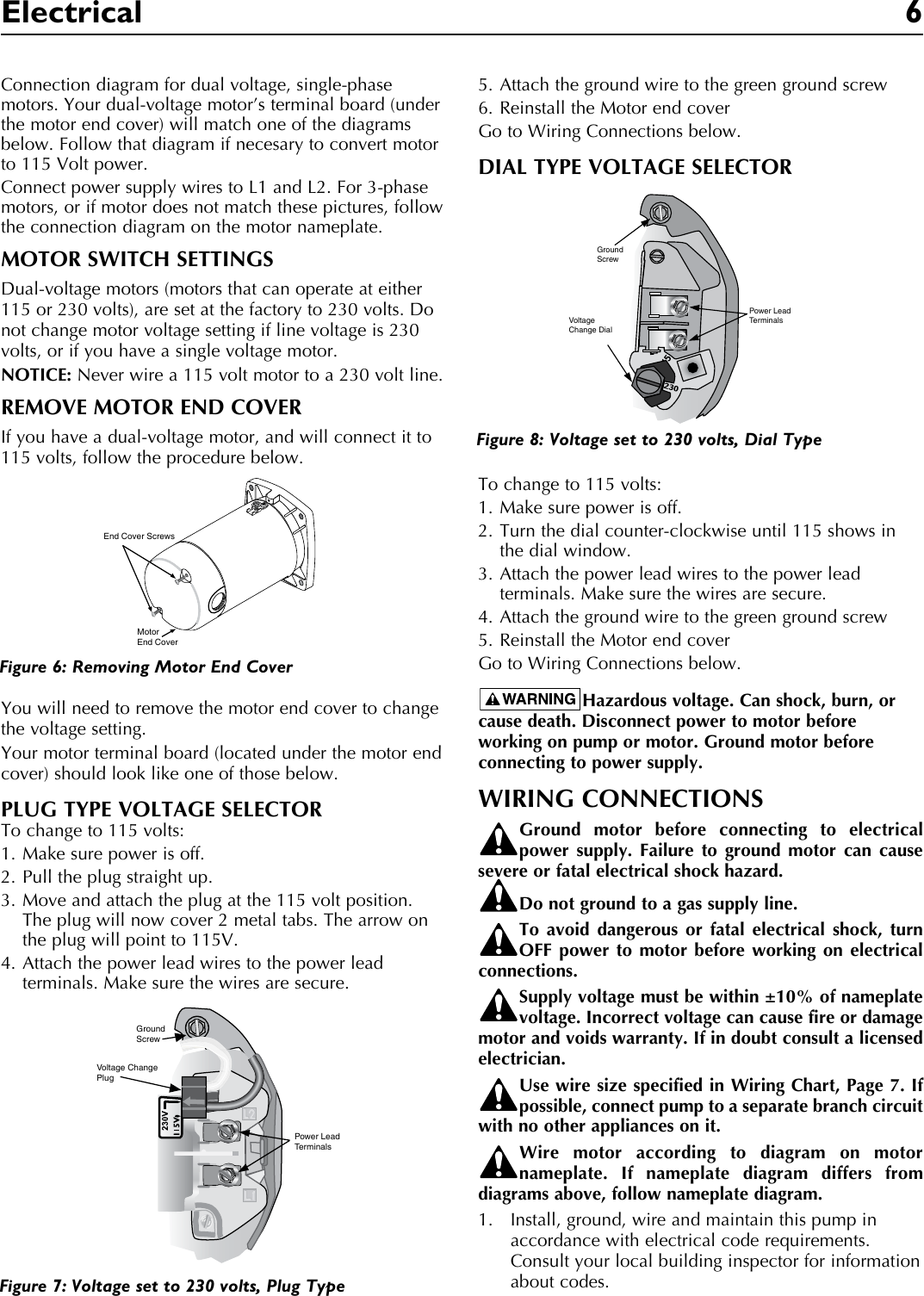 Electrical 6

Connection diagram for dual voltage, single-phase motors. Your dual-voltage motor's terminal board (under the motor end cover) will match one of the diagrams below. Follow that diagram if necesary to convert motor to 115 Volt power.

Connect power supply wires to L1 and L2. For 3-phase motors, or if motor does not match these pictures, follow the connection diagram on the motor nameplate.

MOTOR SWITCH SETTINGS

Dual-voltage motors (motors that can operate at either 115 or 230 volts), are set at the factory to 230 volts. Do not change motor voltage setting if line voltage is 230 volts, or if you have a single voltage motor.

NOTICE: Never wire a 115 volt motor to a 230 volt line.

REMOVE MOTOR END COVER

If you have a dual-voltage motor, and will connect it to 115 volts, follow the procedure below.

End Cover Screws
Motor End Cover

Figure 6: Removing Motor End Cover

You will need to remove the motor end cover to change the voltage setting.

Your motor terminal board (located under the motor end cover) should look like one of those below.

PLUG TYPE VOLTAGE SELECTOR

To change to 115 volts:
1. Make sure power is off.
2. Pull the plug straight up.
3. Move and attach the plug at the 115 volt position. The plug will now cover 2 metal tabs. The arrow on the plug will point to 115V.
4. Attach the power lead wires to the power lead terminals. Make sure the wires are secure.

Ground Screw
Voltage Change Plug
230V
115V
Power Lead Terminals

Figure 7: Voltage set to 230 volts, Plug Type

5. Attach the ground wire to the green ground screw
6. Reinstall the Motor end cover
Go to Wiring Connections below.

DIAL TYPE VOLTAGE SELECTOR

Ground Screw
Voltage Change Dial
Power Lead Terminals
230

Figure 8: Voltage set to 230 volts, Dial Type

To change to 115 volts:
1. Make sure power is off.
2. Turn the dial counter-clockwise until 115 shows in the dial window.
3. Attach the power lead wires to the power lead terminals. Make sure the wires are secure.
4. Attach the ground wire to the green ground screw
5. Reinstall the Motor end cover
Go to Wiring Connections below.

WARNING Hazardous voltage. Can shock, burn, or cause death. Disconnect power to motor before working on pump or motor. Ground motor before connecting to power supply.

WIRING CONNECTIONS

Ground motor before connecting to electrical power supply. Failure to ground motor can cause severe or fatal electrical shock hazard.

Do not ground to a gas supply line.

To avoid dangerous or fatal electrical shock, turn OFF power to motor before working on electrical connections.

Supply voltage must be within ±10% of nameplate voltage. Incorrect voltage can cause fire or damage motor and voids warranty. If in doubt consult a licensed electrician.

Use wire size specified in Wiring Chart, Page 7. If possible, connect pump to a separate branch circuit with no other appliances on it.

Wire motor according to diagram on motor nameplate. If nameplate diagram differs from diagrams above, follow nameplate diagram.

1. Install, ground, wire and maintain this pump in accordance with electrical code requirements. Consult your local building inspector for information about codes.