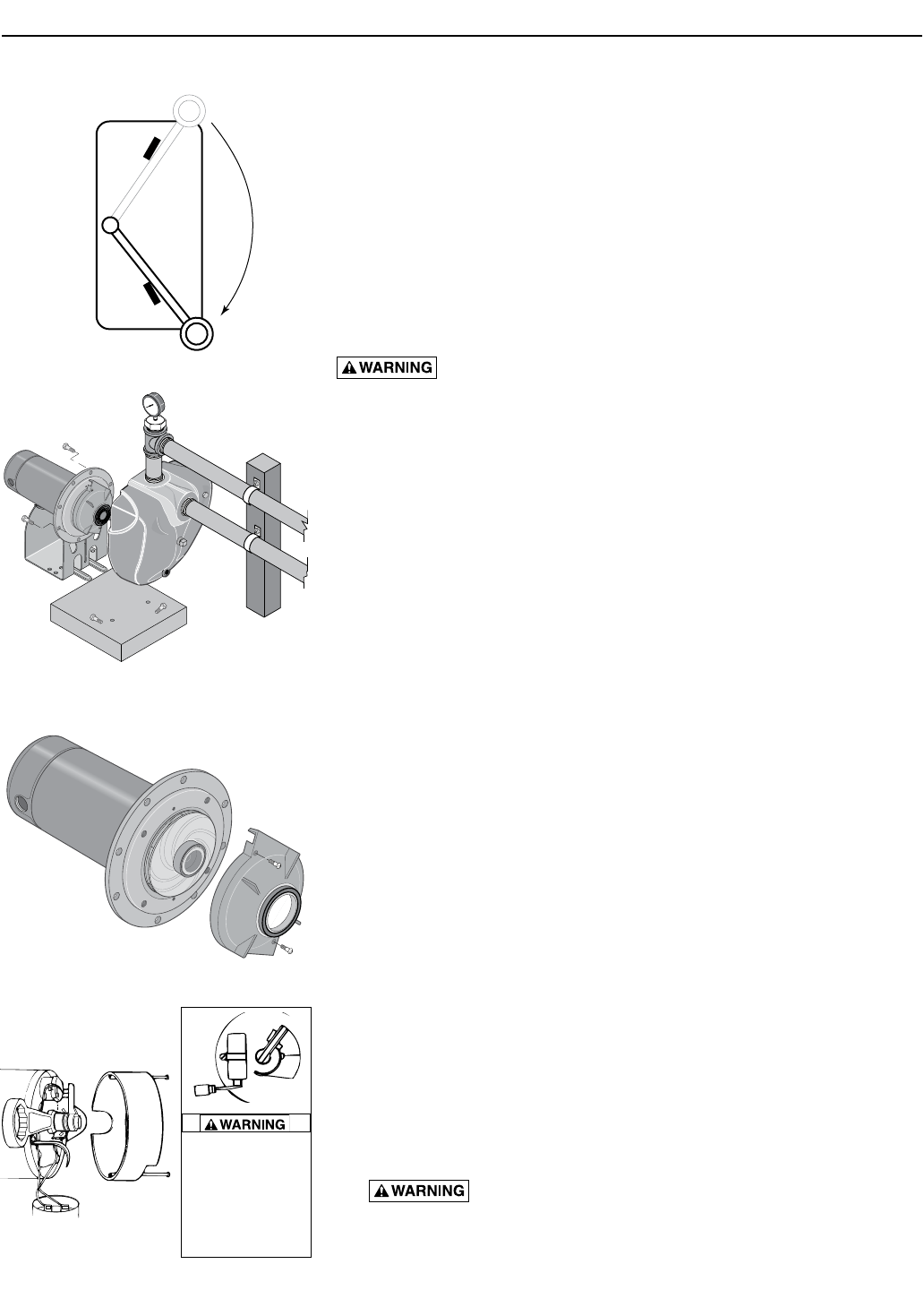 WARNING

WARNING

WARNING