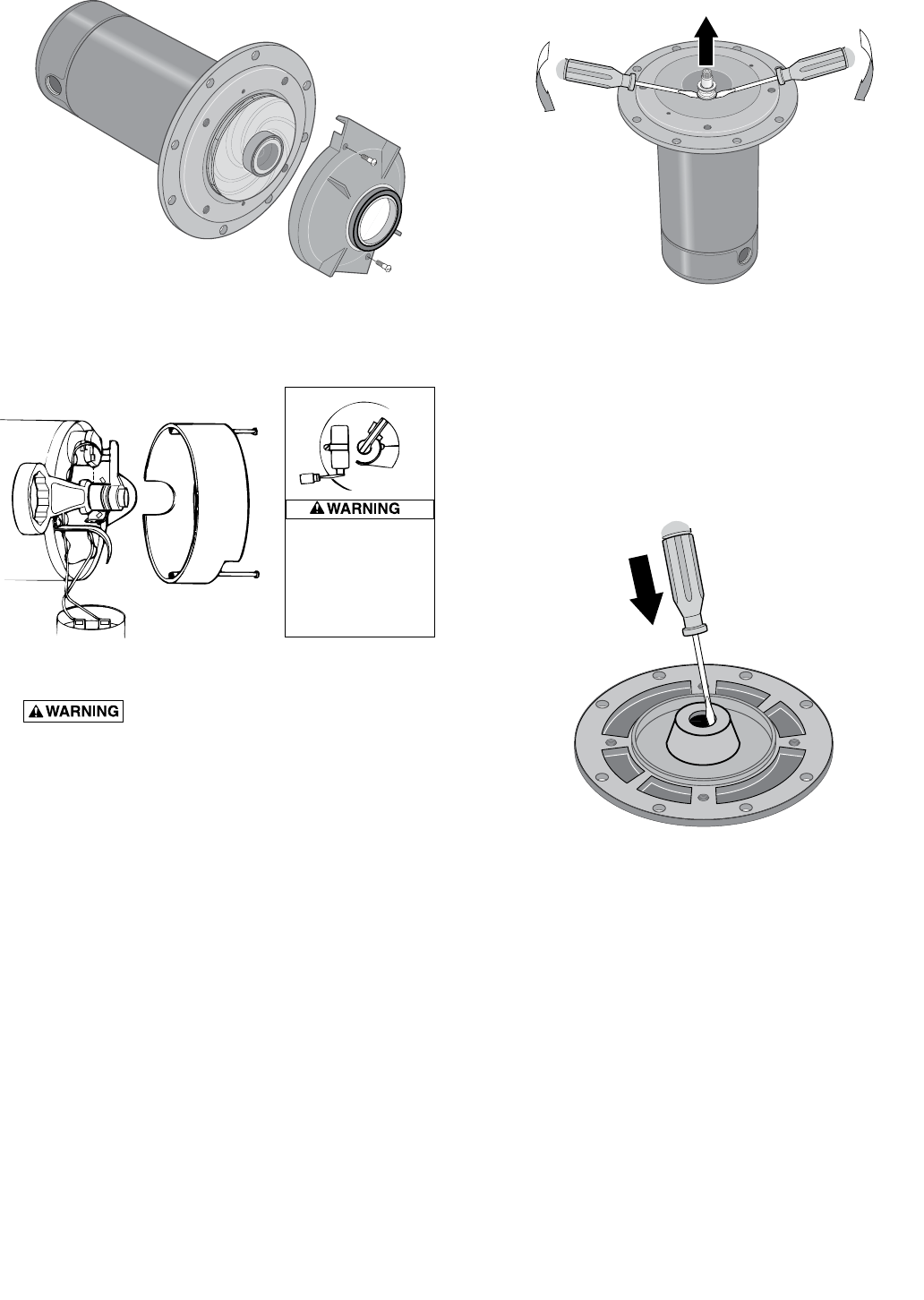 WARNING

WARNING