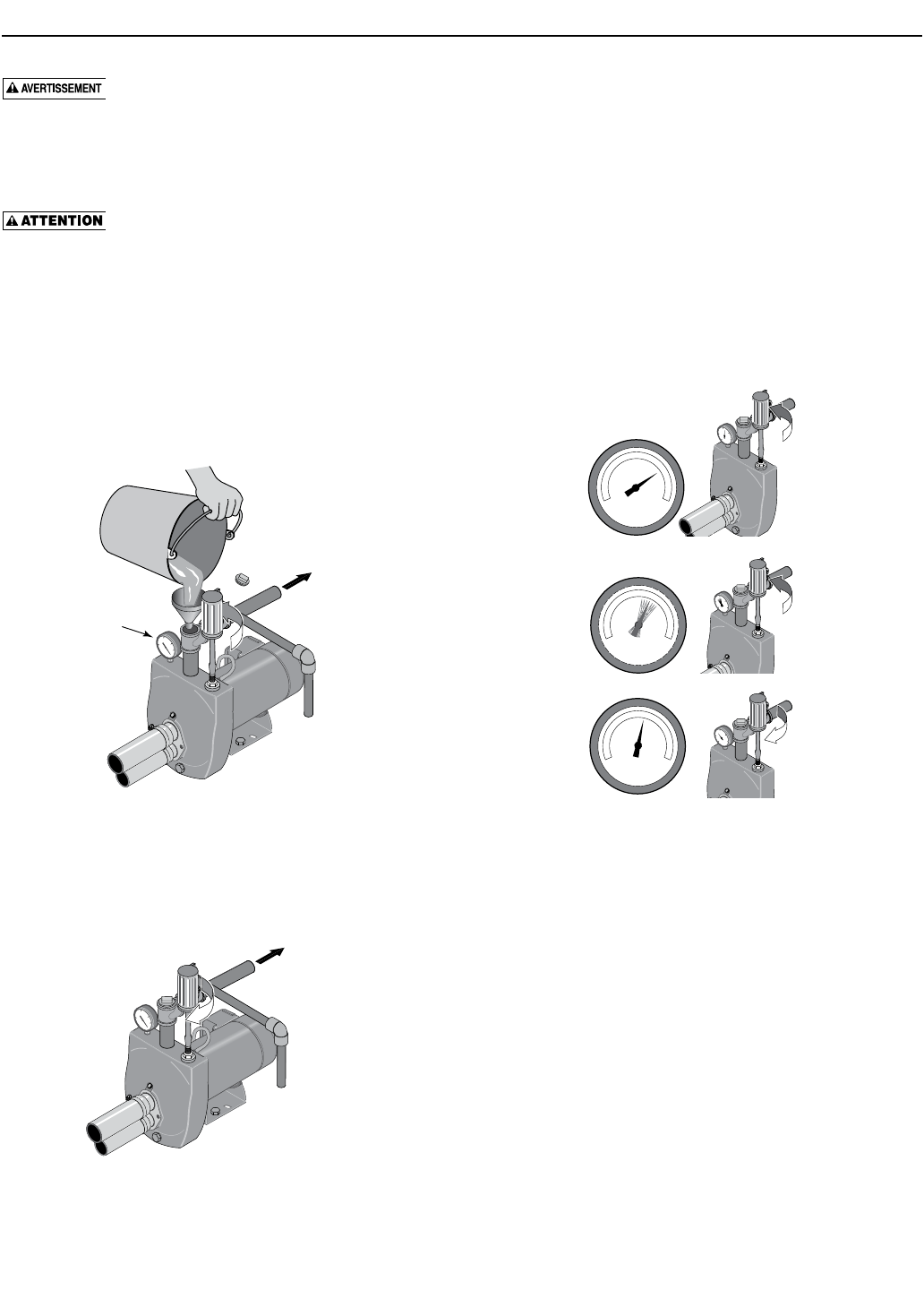 AVERTISSEMENT

ATTENTION