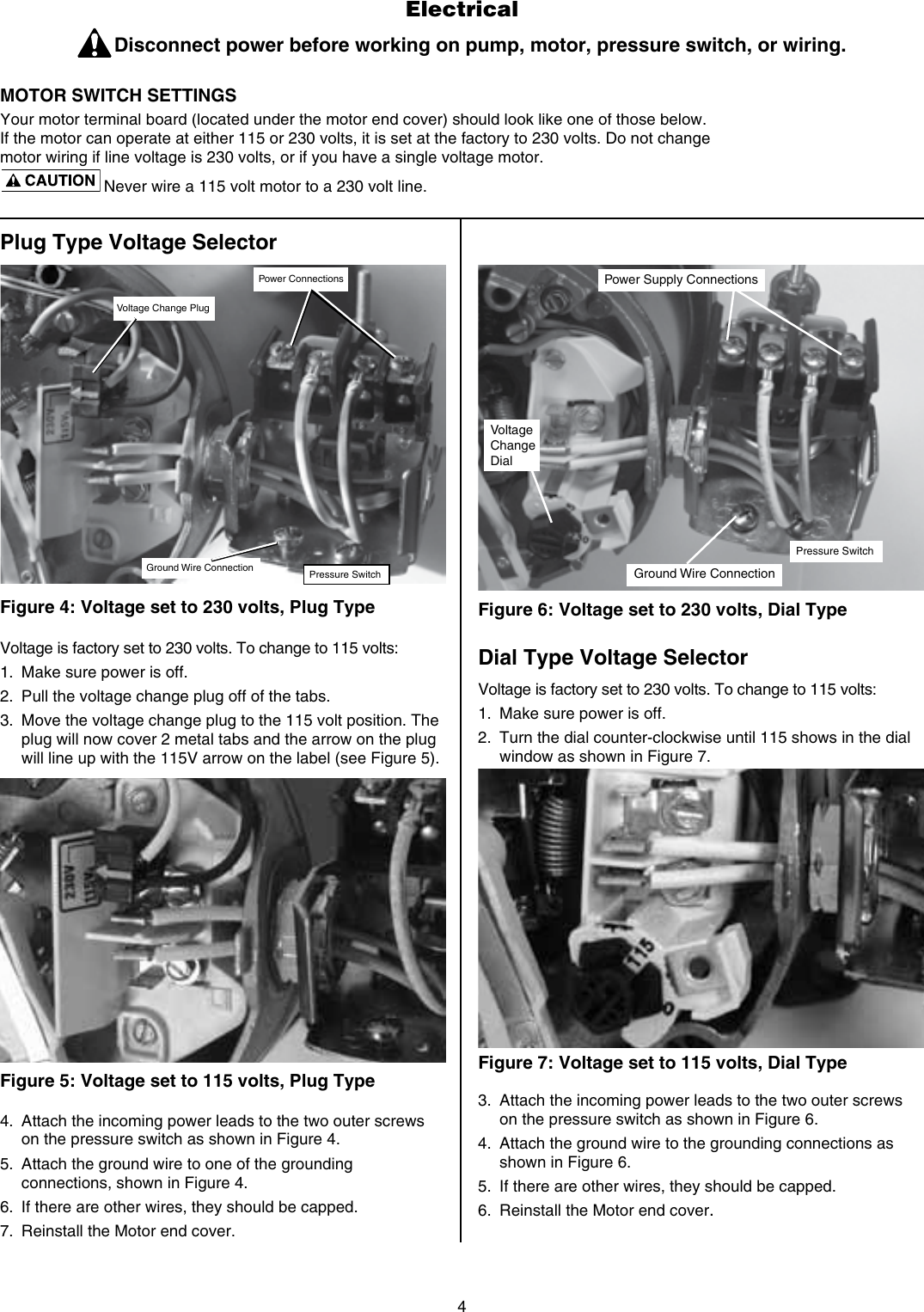 Electrical

Disconnect power before working on pump, motor, pressure switch, or wiring.

MOTOR SWITCH SETTINGS

Your motor terminal board (located under the motor end cover) should look like one of those below. If the motor can operate at either 115 or 230 volts, it is set at the factory to 230 volts. Do not change motor wiring if line voltage is 230 volts, or if you have a single voltage motor.

CAUTION Never wire a 115 volt motor to a 230 volt line.

Plug Type Voltage Selector

Power Connections
Voltage Change Plug
Ground Wire Connection
Pressure Switch

Figure 4: Voltage set to 230 volts, Plug Type

Voltage is factory set to 230 volts. To change to 115 volts:

1. Make sure power is off.
2. Pull the voltage change plug off of the tabs.
3. Move the voltage change plug to the 115 volt position. The plug will now cover 2 metal tabs and the arrow on the plug will line up with the 115V arrow on the label (see Figure 5).

Figure 5: Voltage set to 115 volts, Plug Type

4. Attach the incoming power leads to the two outer screws on the pressure switch as shown in Figure 4.
5. Attach the ground wire to one of the grounding connections, shown in Figure 4.
6. If there are other wires, they should be capped.
7. Reinstall the Motor end cover.

Power Supply Connections
Voltage Change Dial
Pressure Switch
Ground Wire Connection

Figure 6: Voltage set to 230 volts, Dial Type

Dial Type Voltage Selector

Voltage is factory set to 230 volts. To change to 115 volts:

1. Make sure power is off.
2. Turn the dial counter-clockwise until 115 shows in the dial window as shown in Figure 7.

115

Figure 7: Voltage set to 115 volts, Dial Type

3. Attach the incoming power leads to the two outer screws on the pressure switch as shown in Figure 6.
4. Attach the ground wire to the grounding connections as shown in Figure 6.
5. If there are other wires, they should be capped.
6. Reinstall the Motor end cover.

4