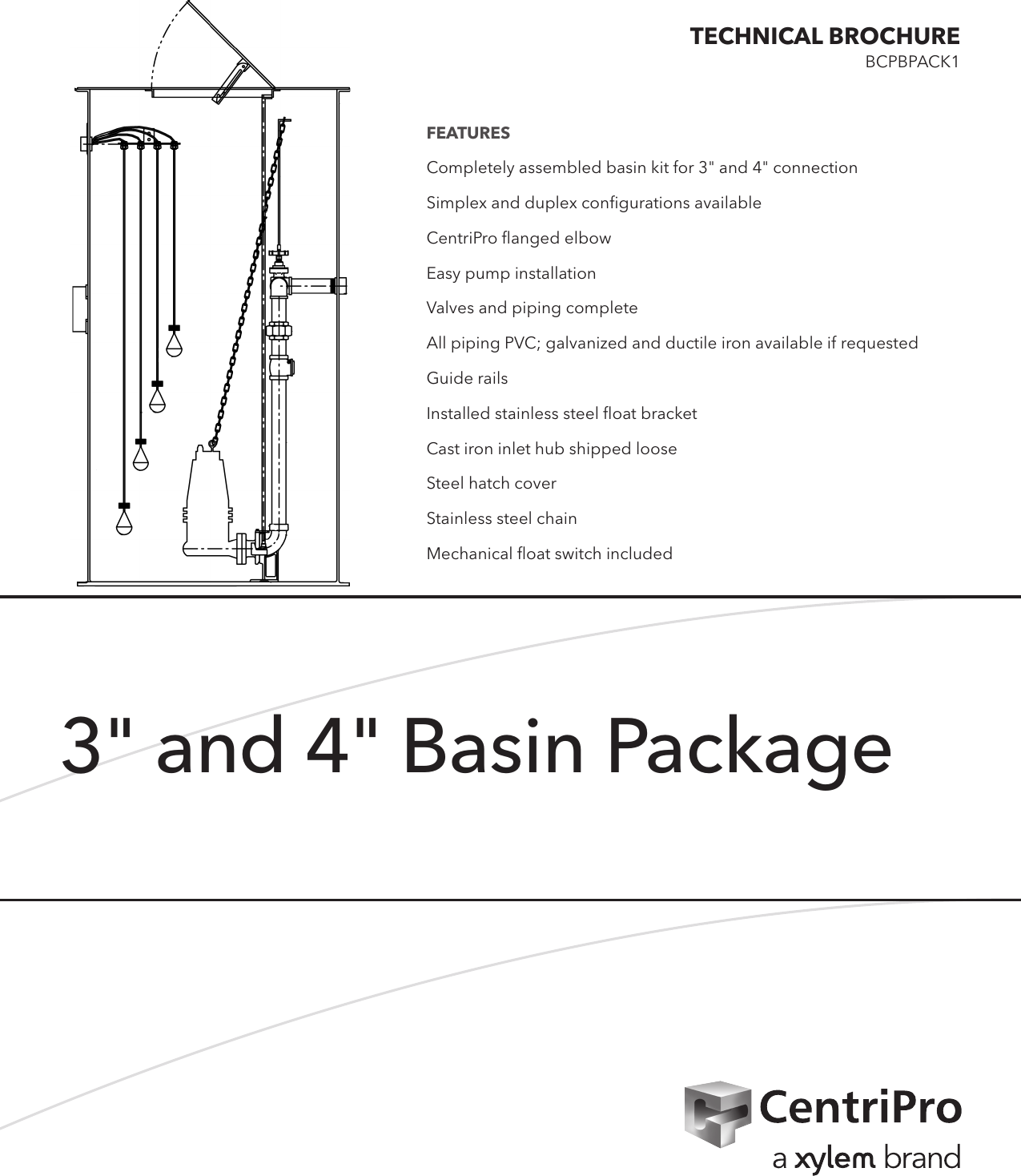 TECHNICAL BROCHURE
BCPBPACK1

FEATURES

Completely assembled basin kit for 3" and 4" connection

Simplex and duplex configurations available

CentriPro flanged elbow

Easy pump installation

Valves and piping complete

All piping PVC; galvanized and ductile iron available if requested

Guide rails

Installed stainless steel float bracket

Cast iron inlet hub shipped loose

Steel hatch cover

Stainless steel chain

Mechanical float switch included

3" and 4" Basin Package

CentriPro
a xylem brand