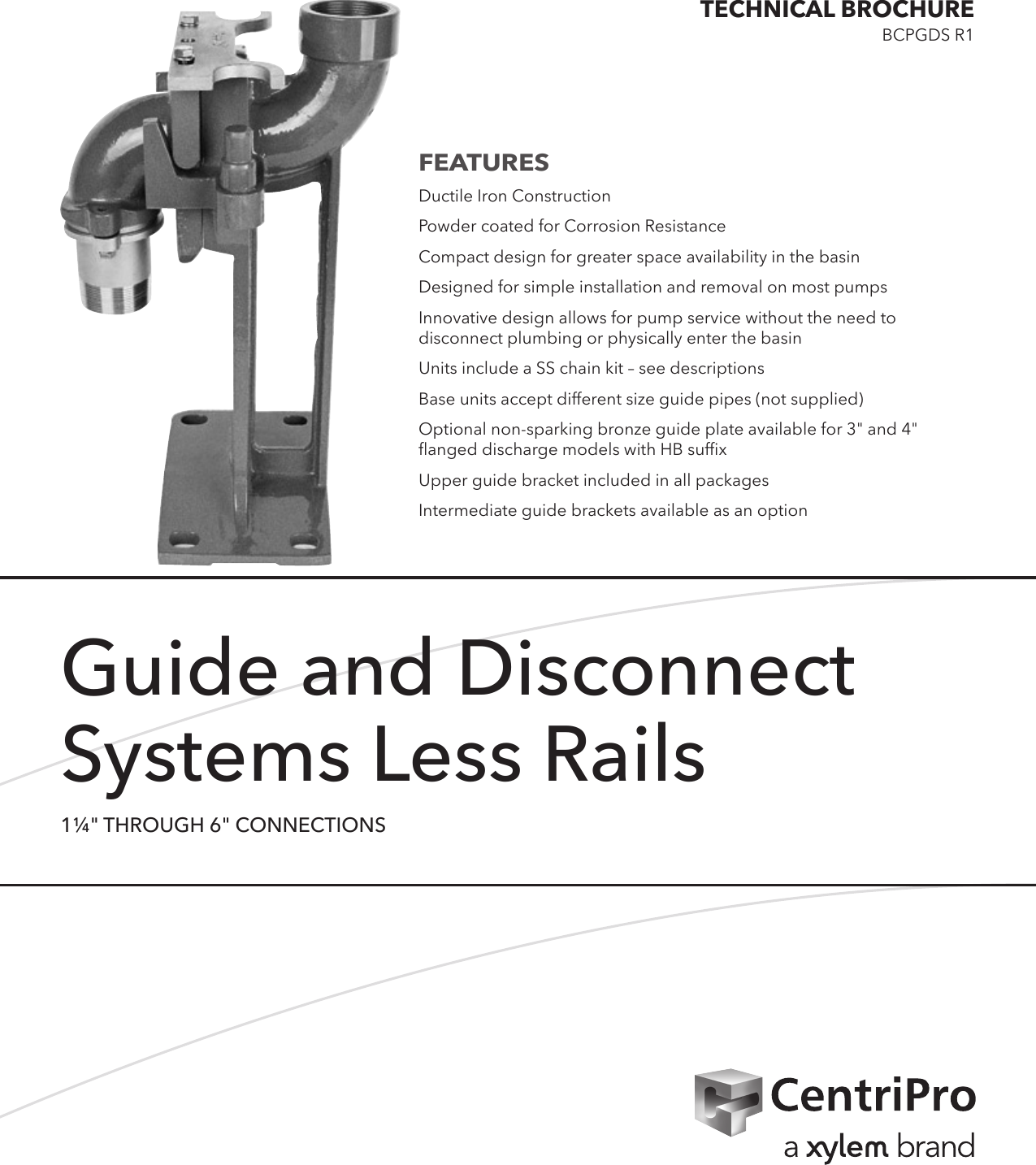 TECHNICAL BROCHURE
BCPGDS R1

FEATURES

Ductile Iron Construction

Powder coated for Corrosion Resistance

Compact design for greater space availability in the basin

Designed for simple installation and removal on most pumps

Innovative design allows for pump service without the need to disconnect plumbing or physically enter the basin

Units include a SS chain kit – see descriptions

Base units accept different size guide pipes (not supplied)

Optional non-sparking bronze guide plate available for 3" and 4" flanged discharge models with HB suffix

Upper guide bracket included in all packages

Intermediate guide brackets available as an option

Guide and Disconnect Systems Less Rails

1¼" THROUGH 6" CONNECTIONS

CentriPro
a xylem brand