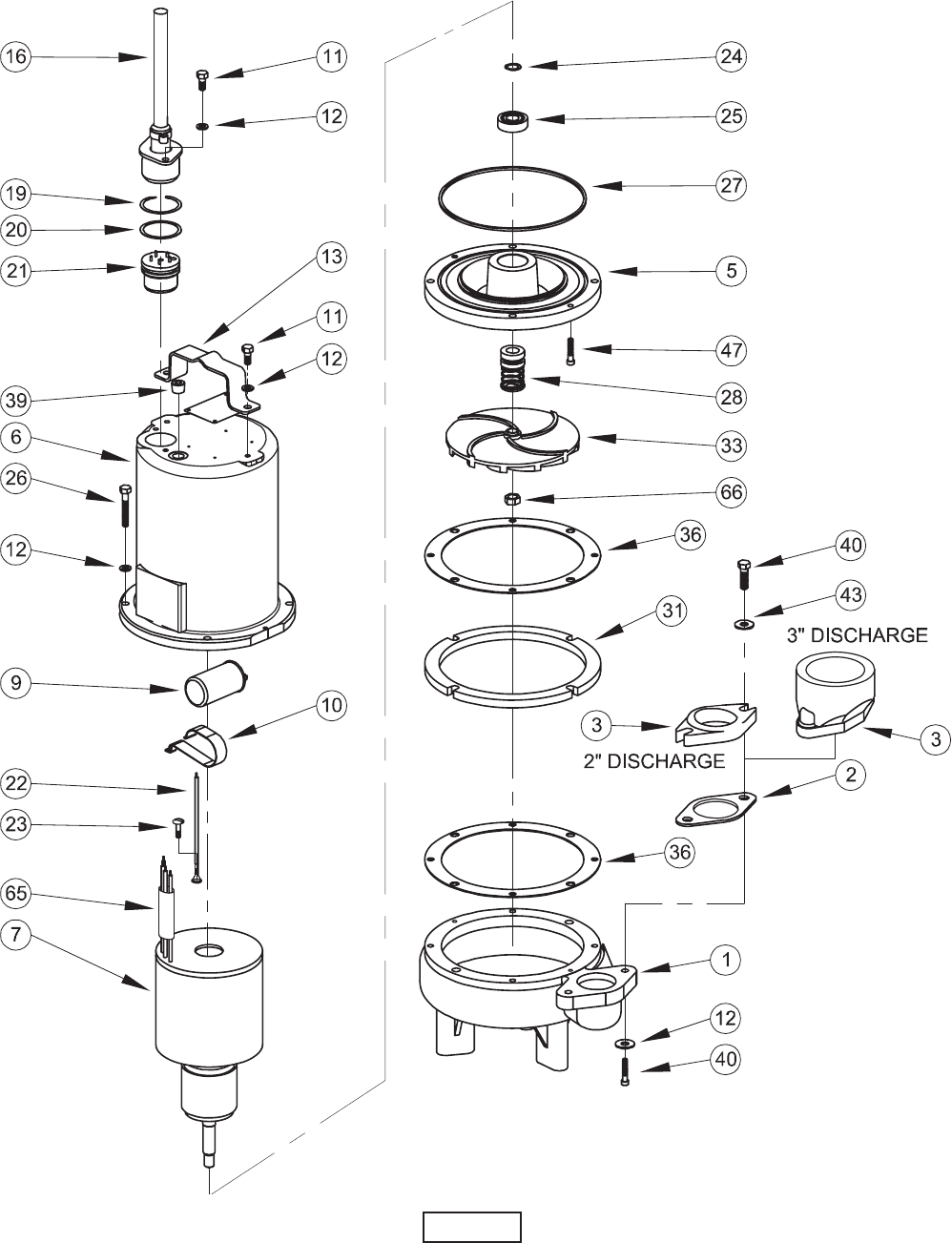 16
11
12
19
20
21
13
11
12
39
6
26
12
9
10
22
23
65
7
24
25
27
5
47
28
33
66
36
31
40
43
3" DISCHARGE
3
3
2" DISCHARGE
2
36
1
12
40