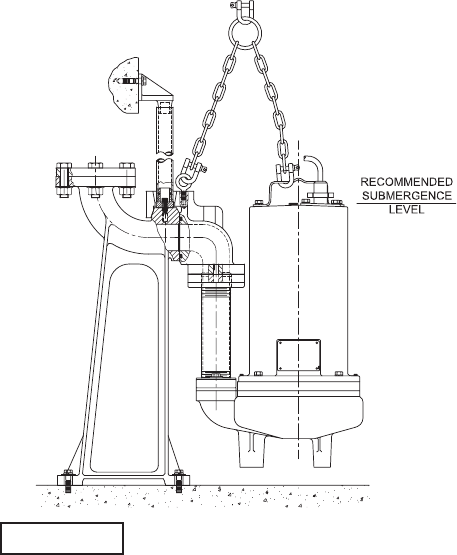 RECOMMENDED
SUBMERGENCE
LEVEL