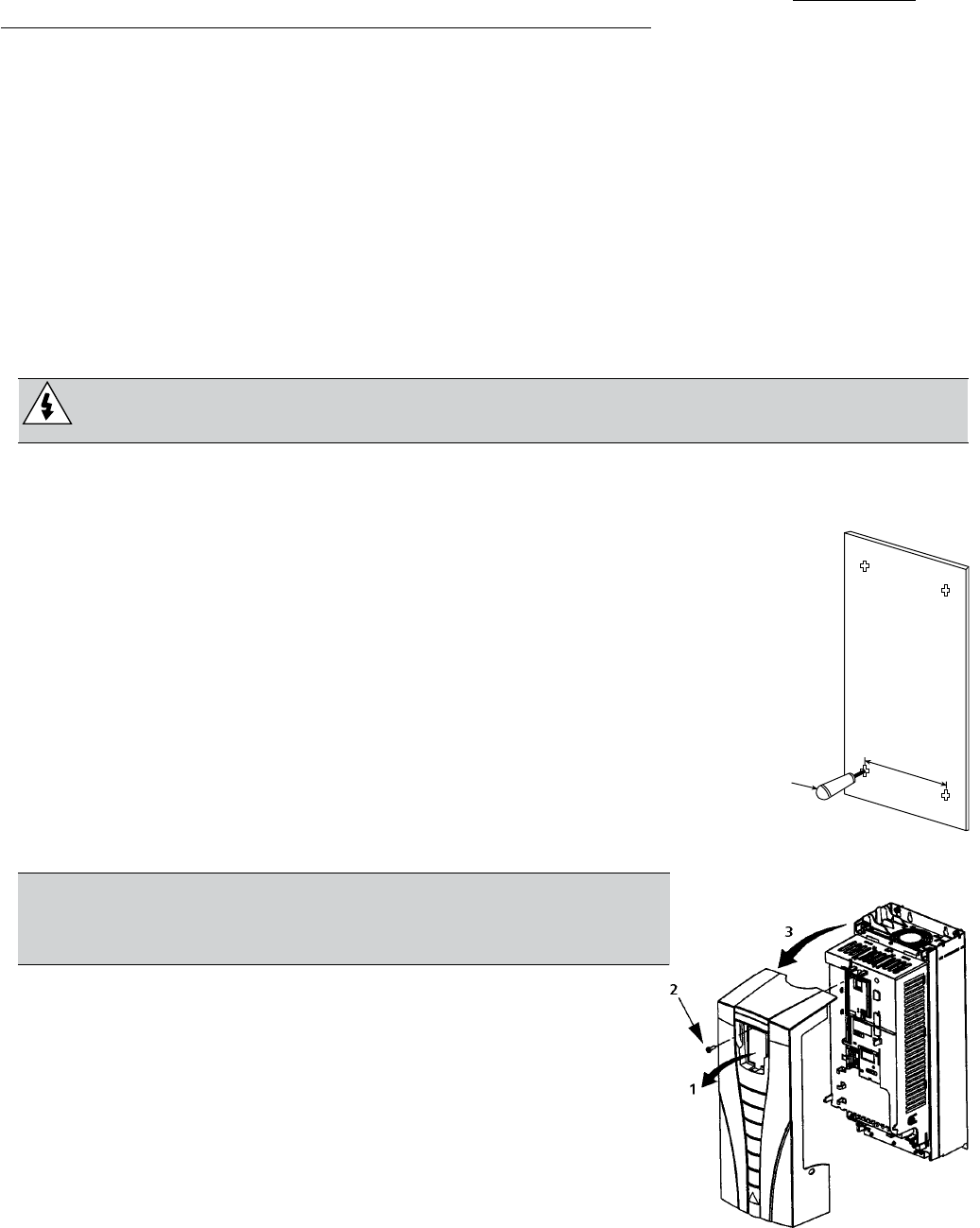 3

2

1