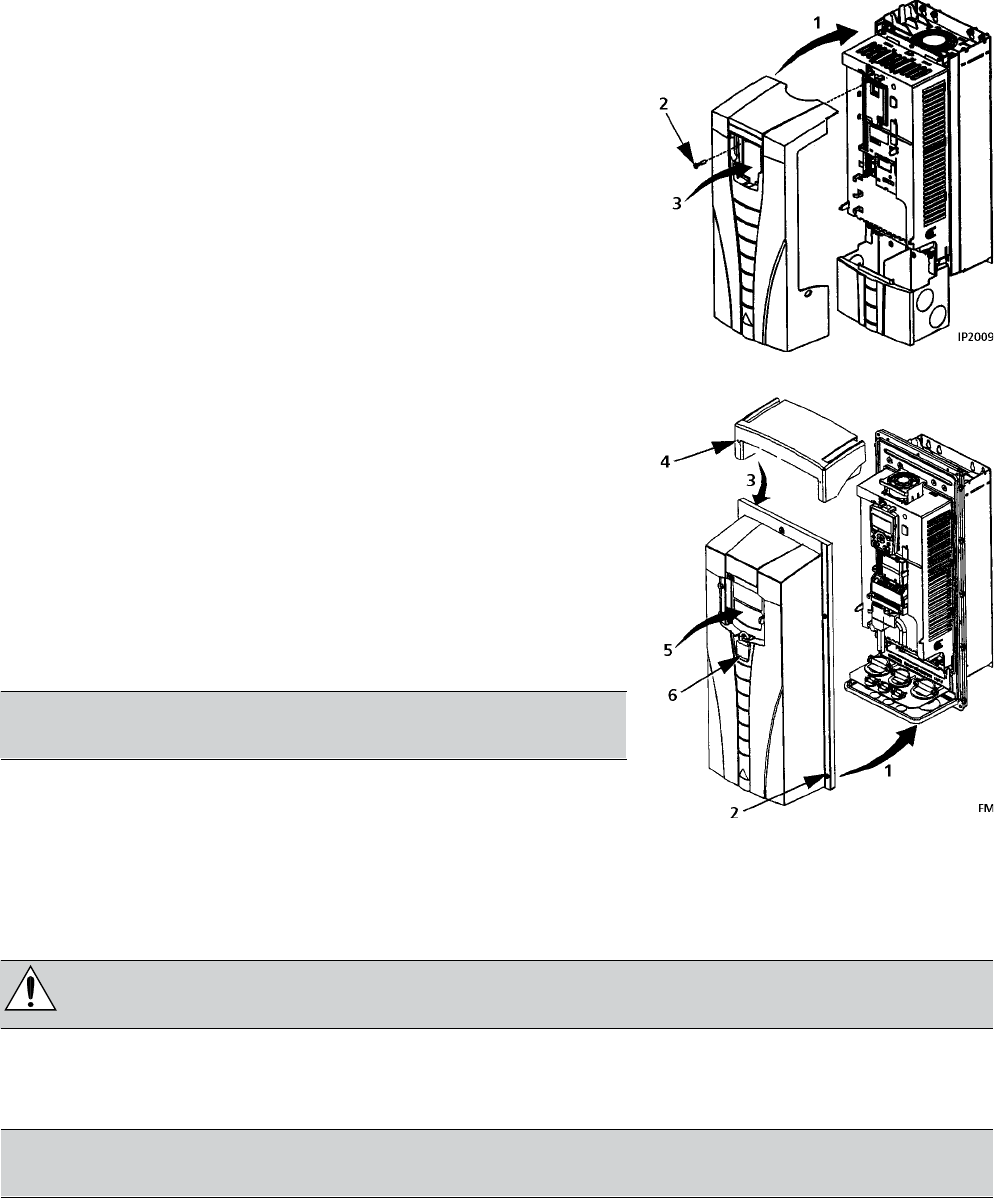 1
2
3
IP2009

4
3
5
6
1
2
FM