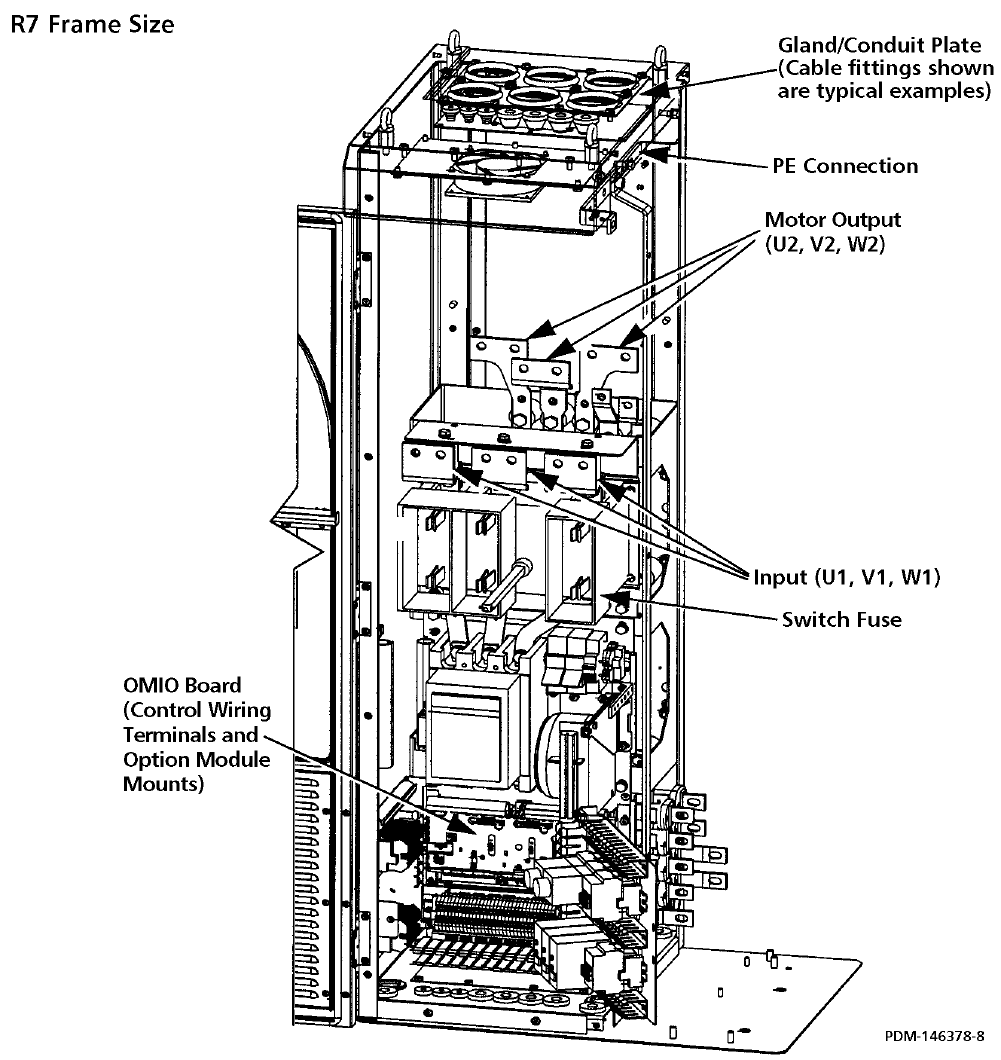 R7 Frame Size

Gland/Conduit Plate (Cable fittings shown are typical examples)

PE Connection

Motor Output (U2, V2, W2)

Input (U1, V1, W1)

Switch Fuse

OMIO Board (Control Wiring Terminals and Option Module Mounts)

PDM-146378-8