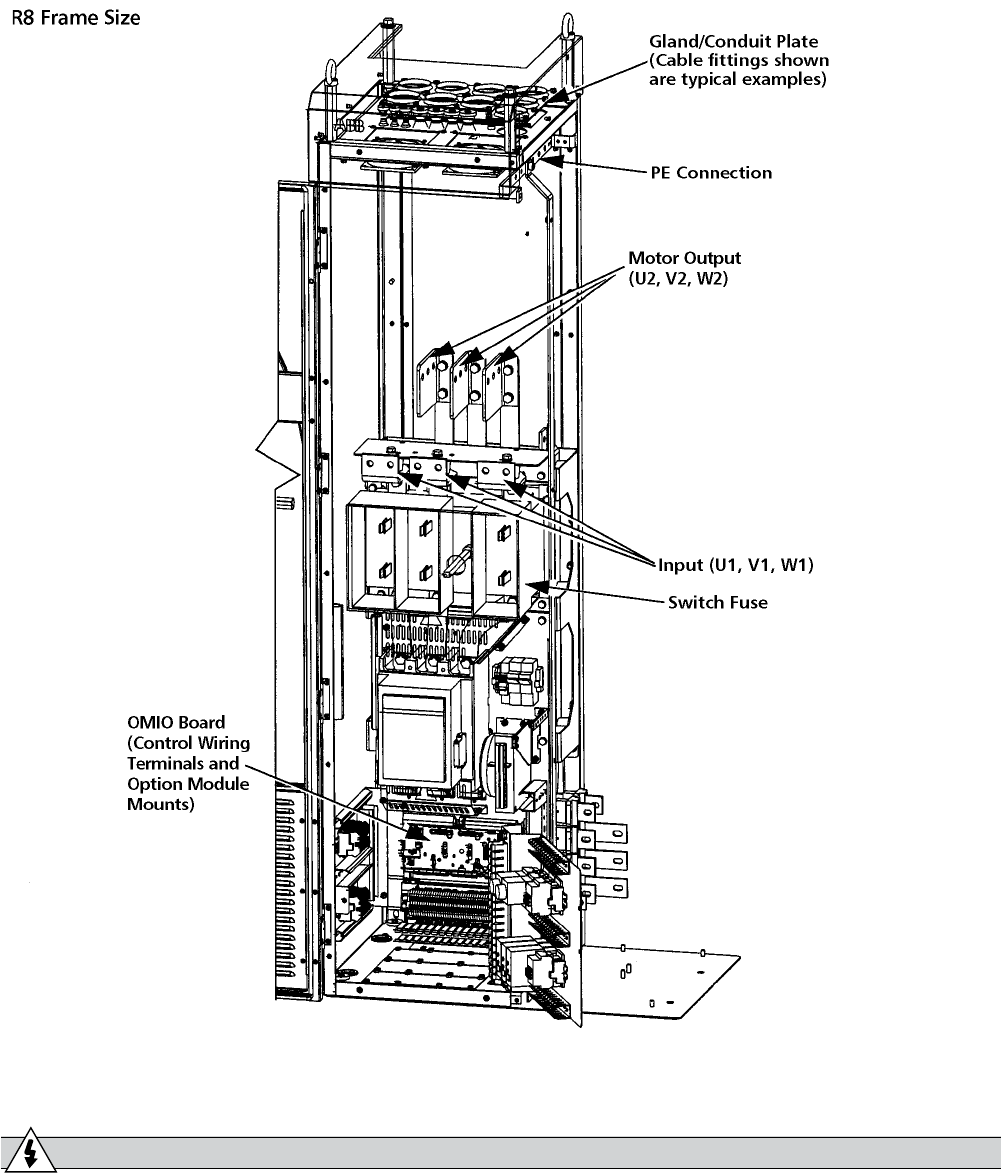 R8 Frame Size

Gland/Conduit Plate (Cable fittings shown are typical examples)

PE Connection

Motor Output (U2, V2, W2)

Input (U1, V1, W1)

Switch Fuse

OMIO Board (Control Wiring Terminals and Option Module Mounts)