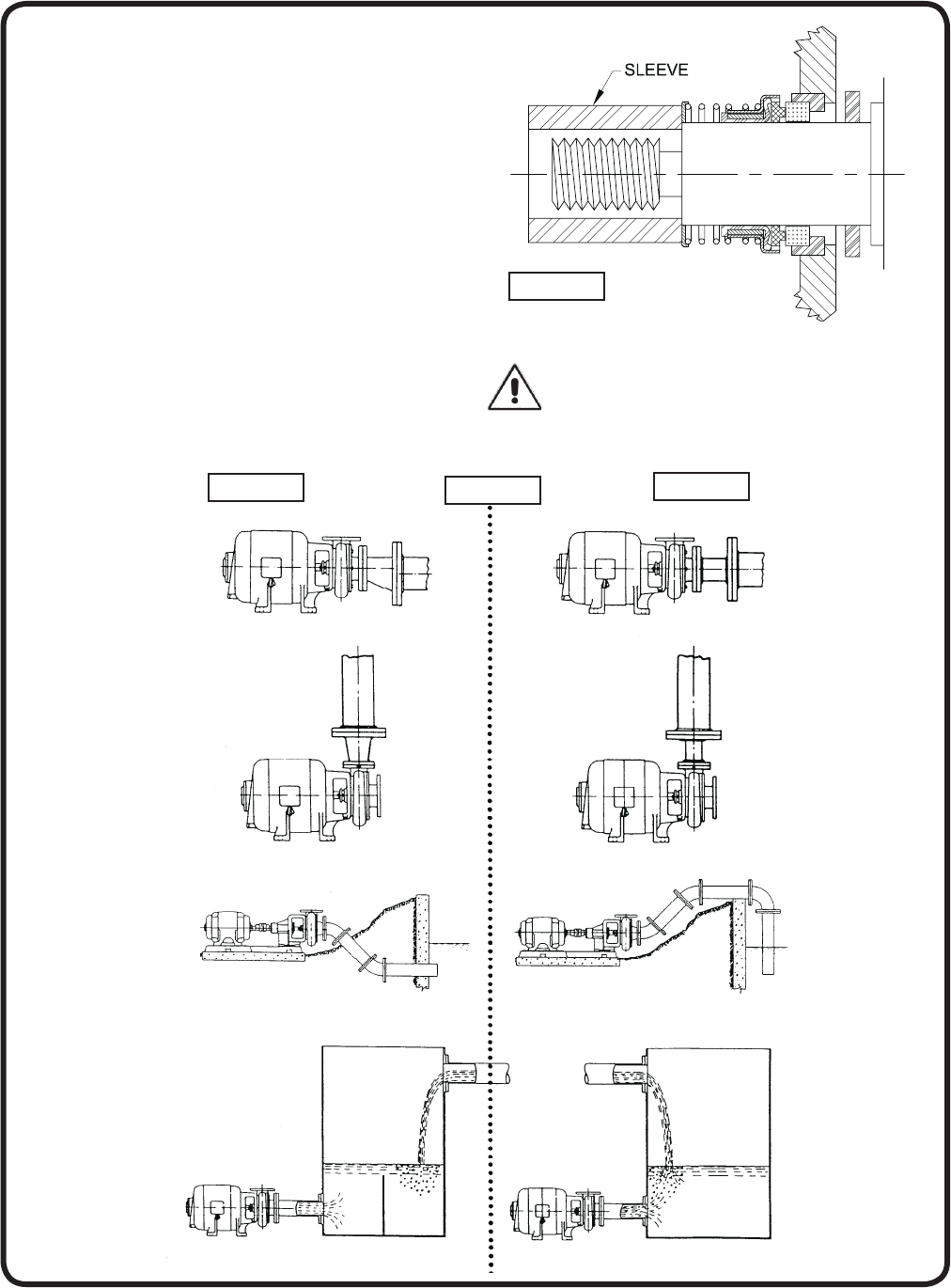 SLEEVE