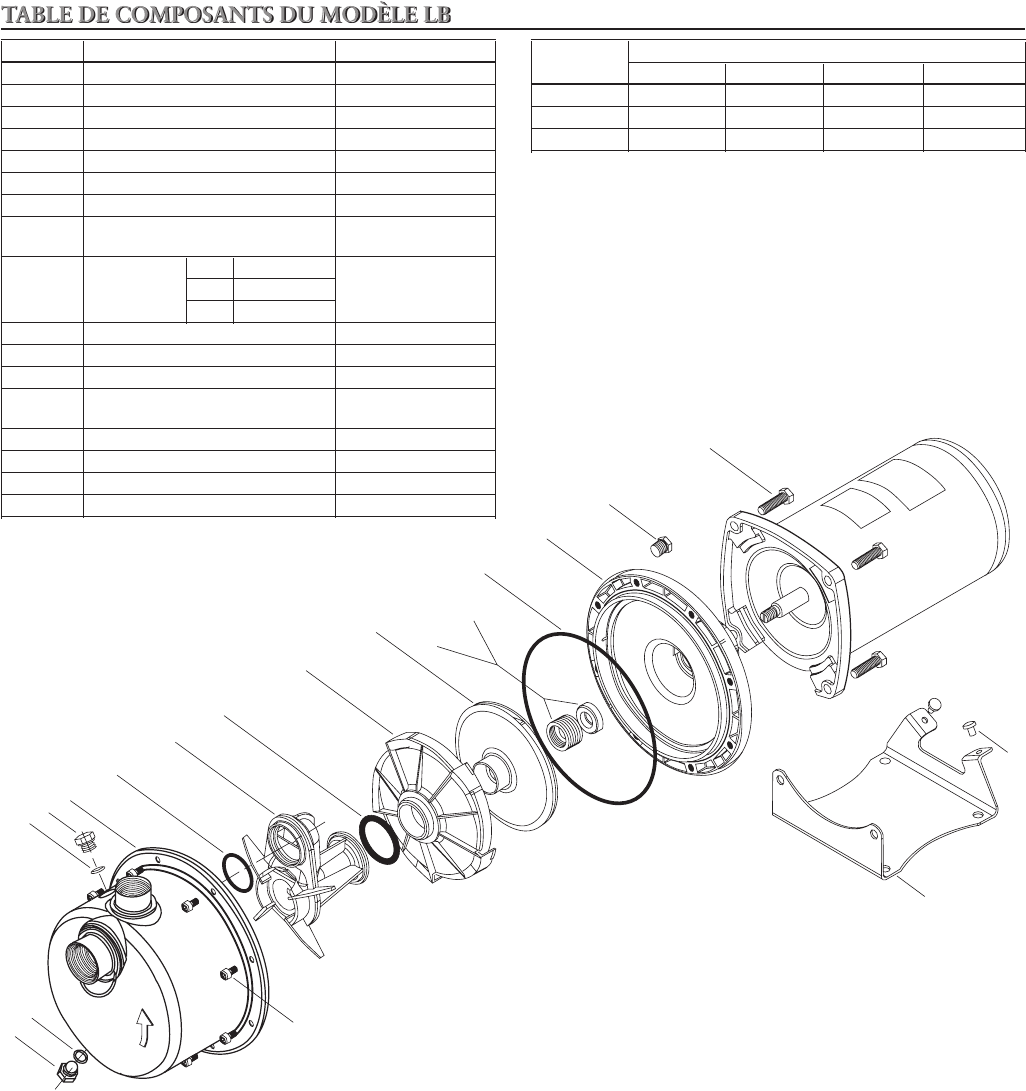 TABLE DE COMPOSANTS DU MODÈLE LB