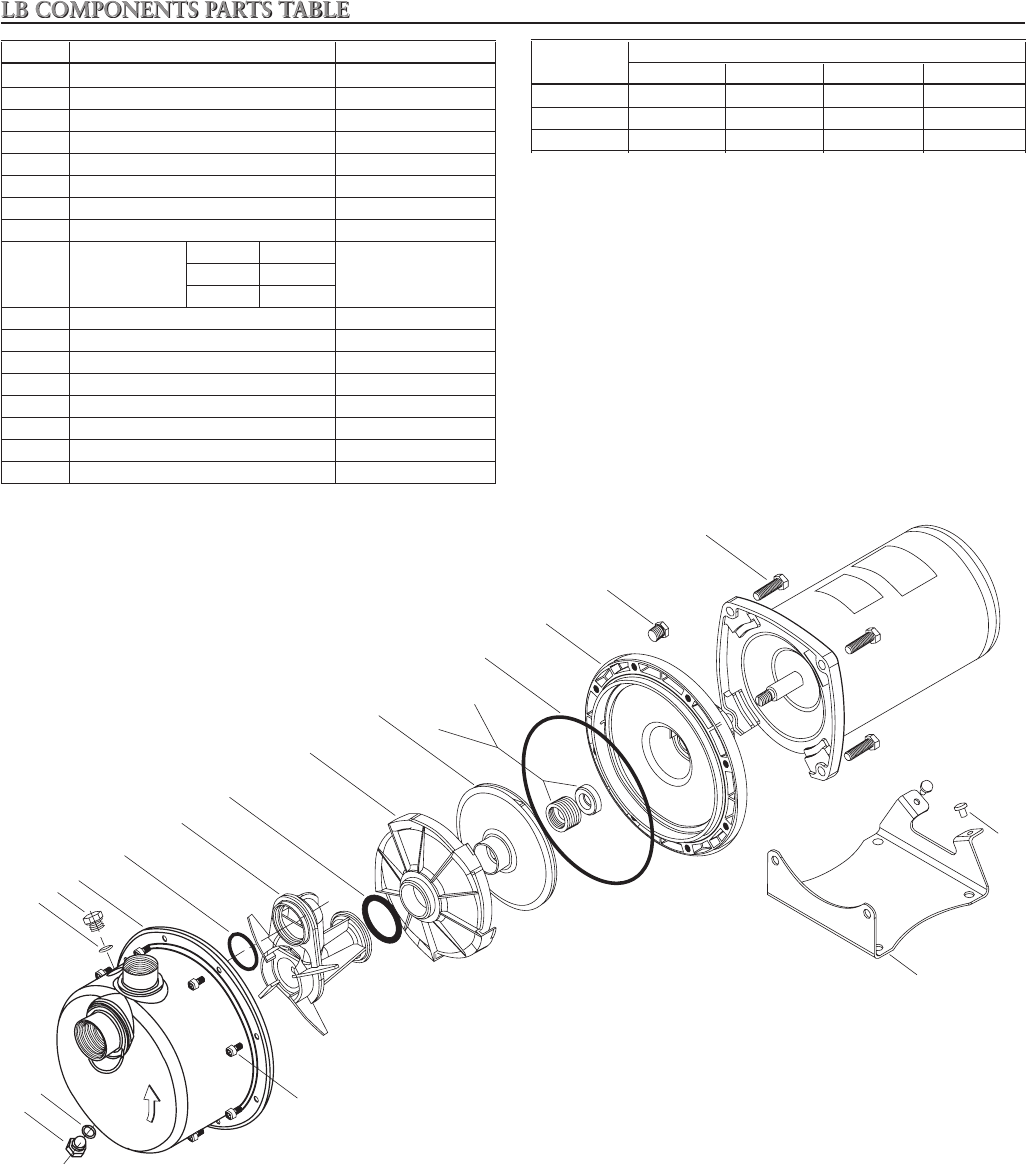 LB COMPONENTS PARTS TABLE