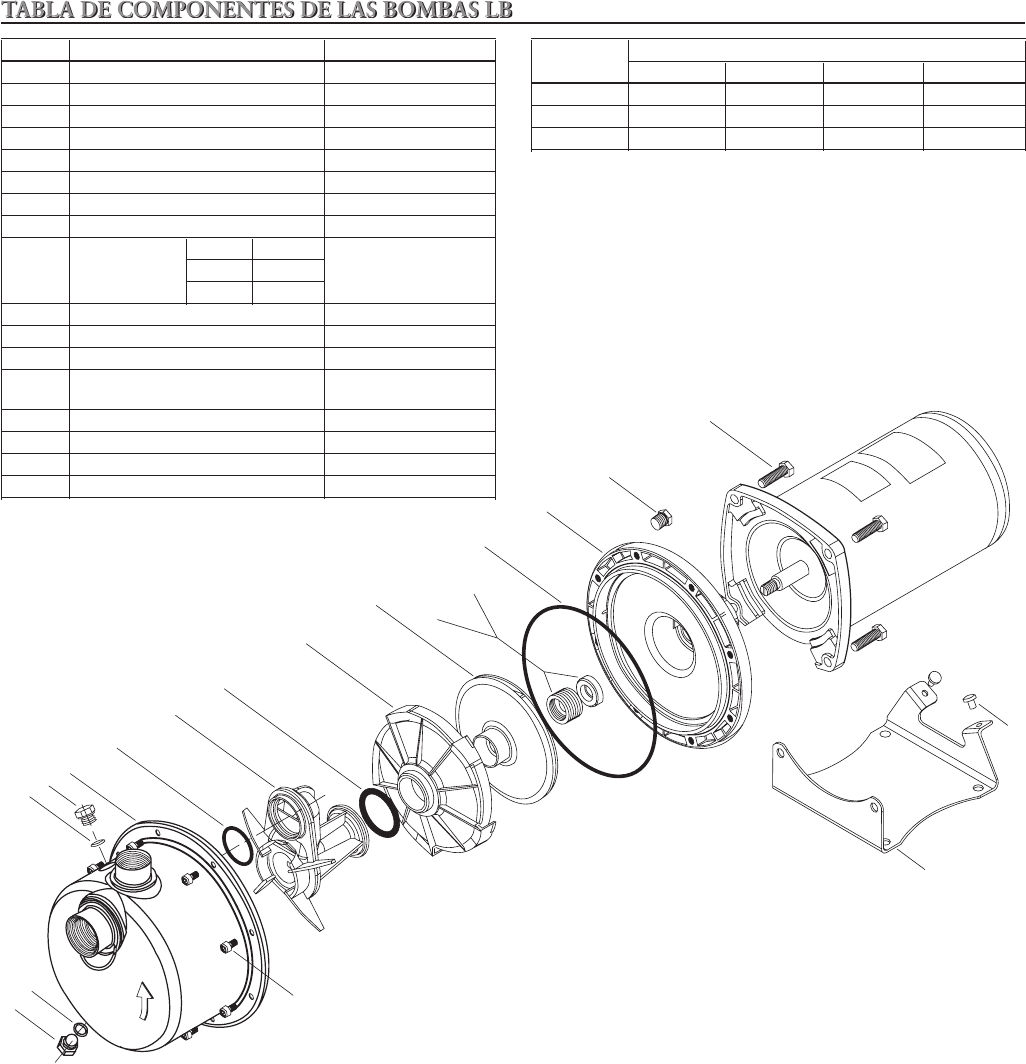 TABLA DE COMPONENTES DE LAS BOMBAS LB