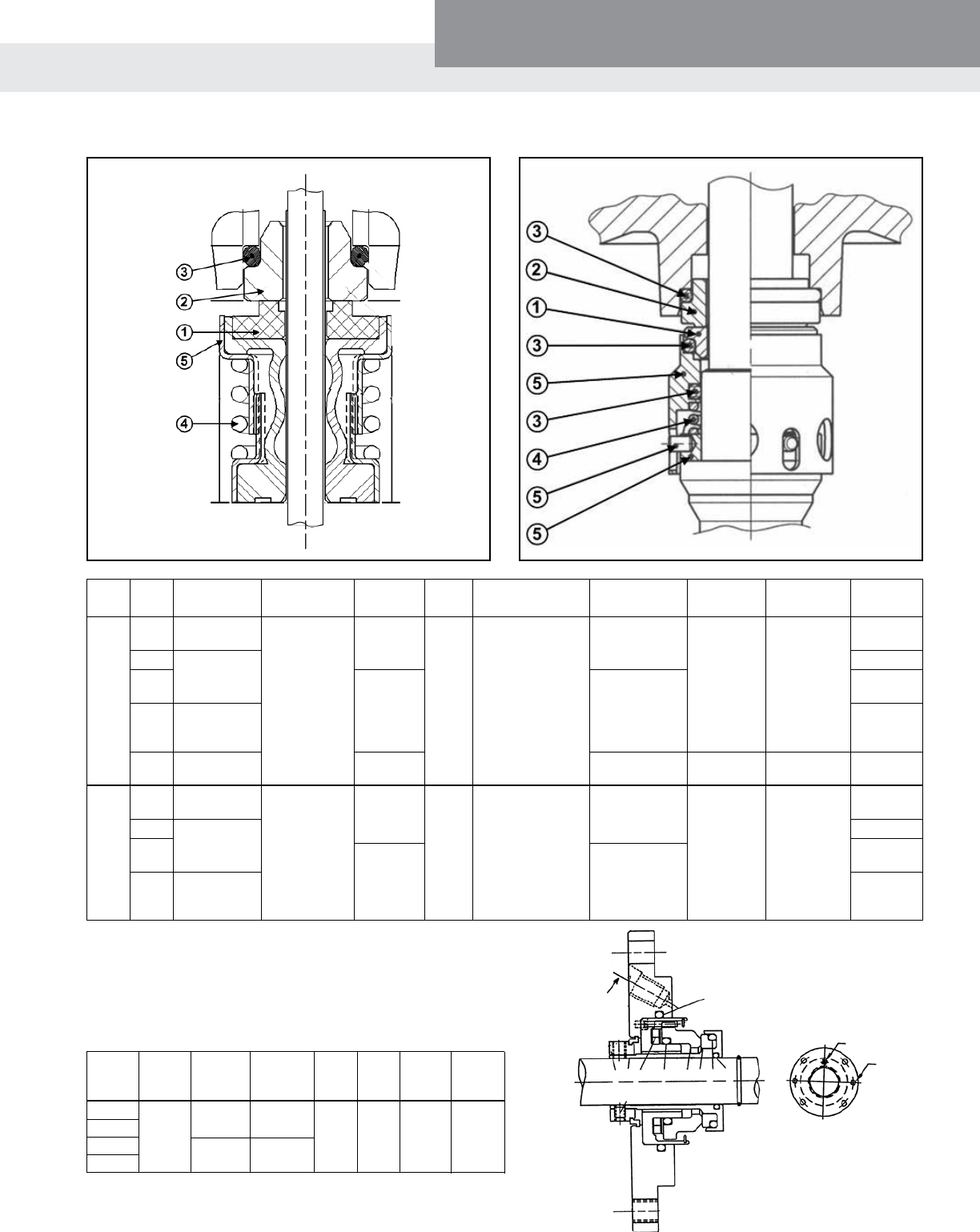 3
2
1
5
4

3
2
1
3
5
3
4
5
5