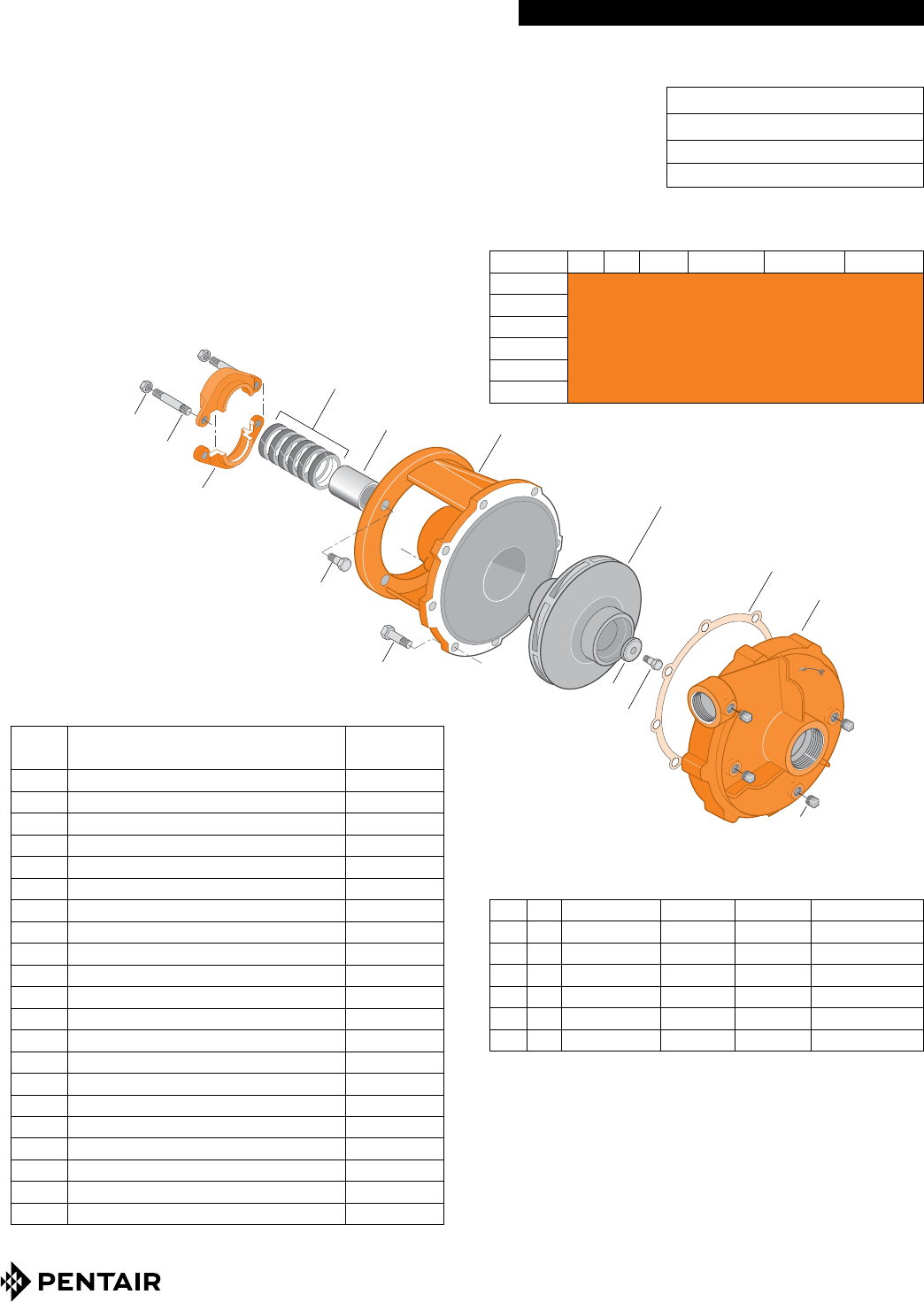 PENTAIR