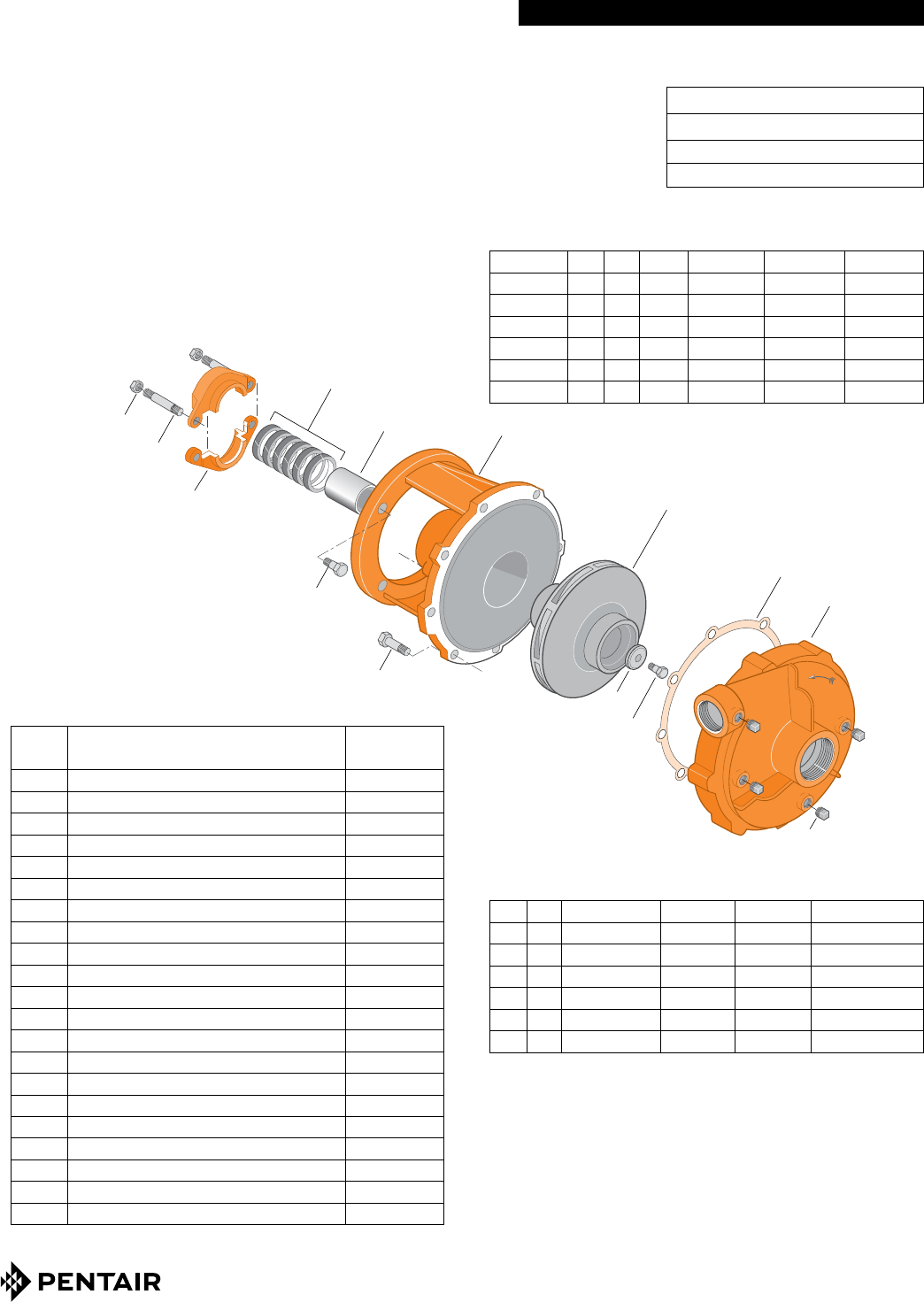 PENTAIR