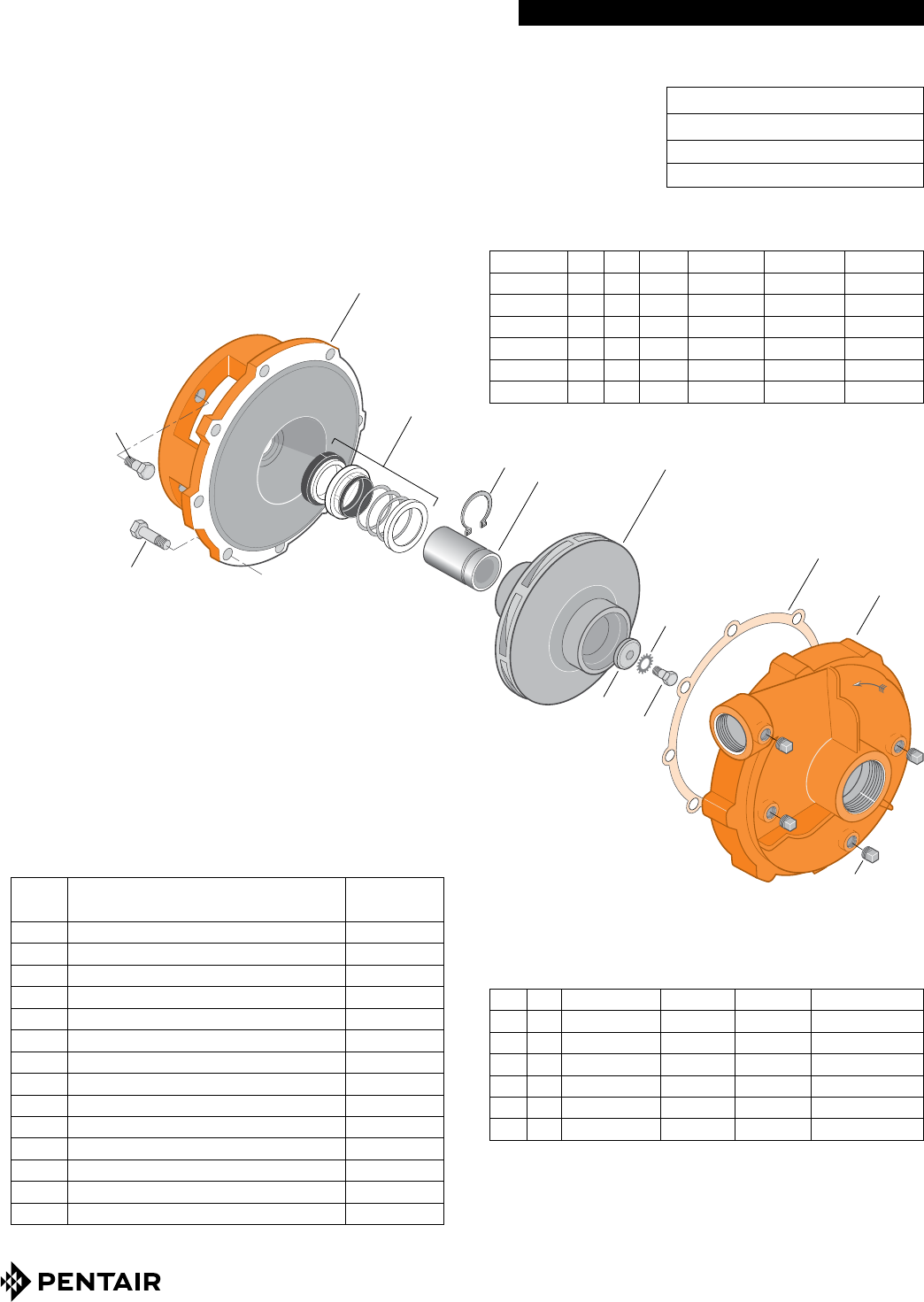 PENTAIR