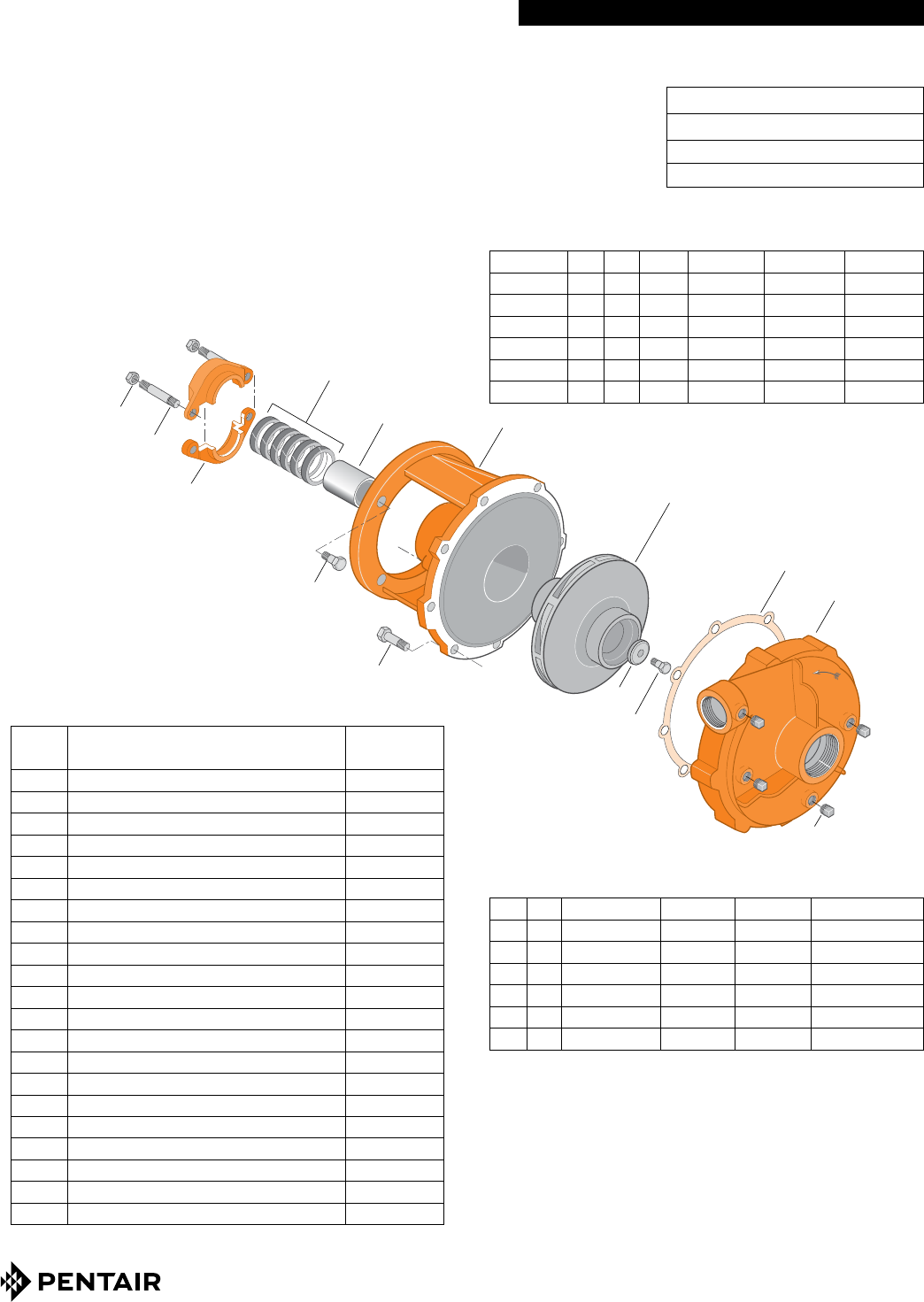 PENTAIR