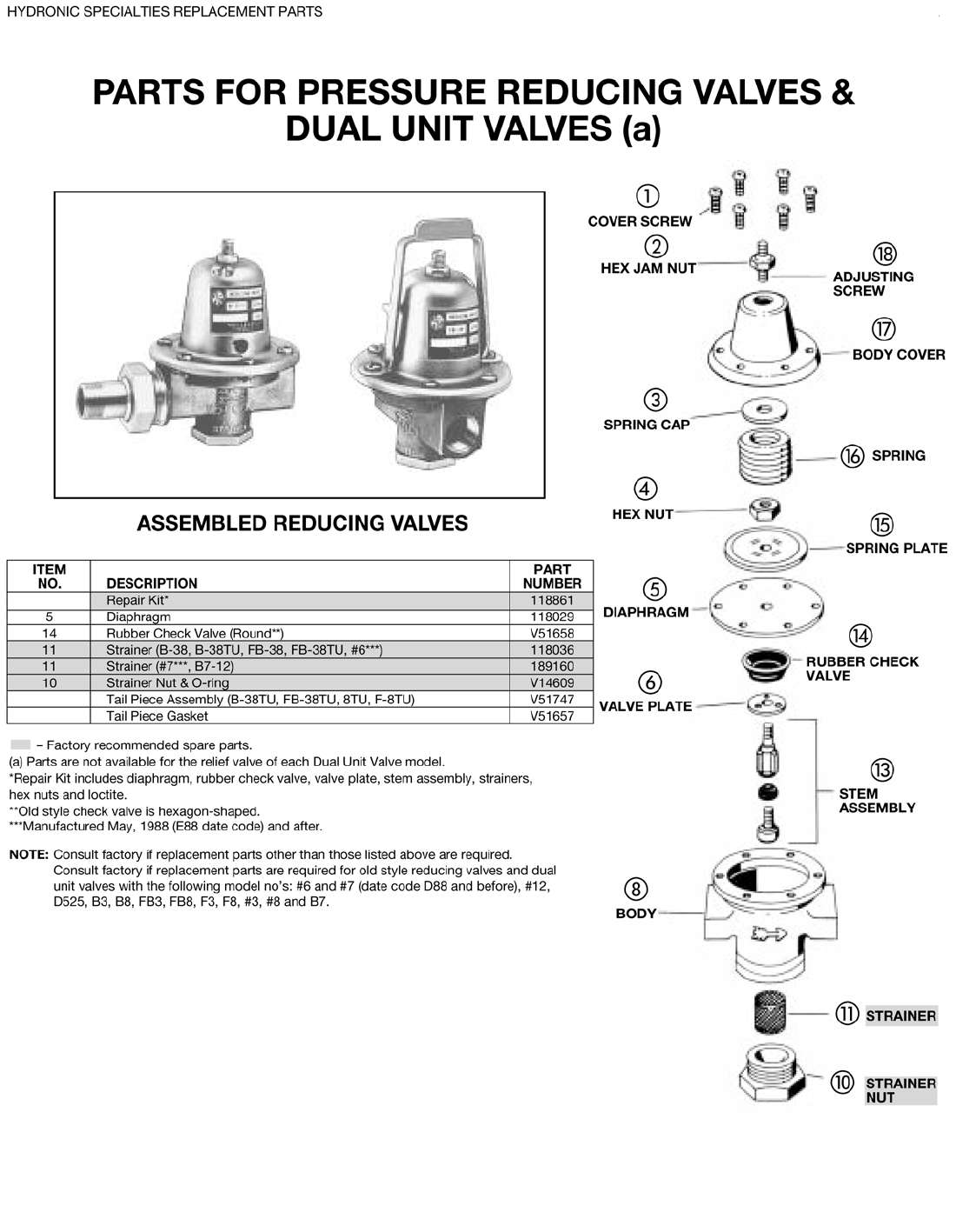 HYDRONIC SPECIALTIES REPLACEMENT PARTS

PARTS FOR PRESSURE REDUCING VALVES & DUAL UNIT VALVES (a)

ASSEMBLED REDUCING VALVES

| ITEM NO. | DESCRIPTION | PART NUMBER |
|---|---|---|
| | Repair Kit* | 118861 |
| 5 | Diaphragm | 118029 |
| 14 | Rubber Check Valve (Round**) | V51658 |
| 11 | Strainer (B-38, B-38TU, FB-38, FB-38TU, #6***) | 118036 |
| 11 | Strainer (#7***, B7-12) | 189160 |
| 10 | Strainer Nut & O-ring | V14609 |
| | Tail Piece Assembly (B-38TU, FB-38TU, 8TU, F-8TU) | V51747 |
| | Tail Piece Gasket | V51657 |

– Factory recommended spare parts.
(a) Parts are not available for the relief valve of each Dual Unit Valve model.
*Repair Kit includes diaphragm, rubber check valve, valve plate, stem assembly, strainers, hex nuts and loctite.
**Old style check valve is hexagon-shaped.
***Manufactured May, 1988 (E88 date code) and after.

NOTE: Consult factory if replacement parts other than those listed above are required. Consult factory if replacement parts are required for old style reducing valves and dual unit valves with the following model no's: #6 and #7 (date code D88 and before), #12, D525, B3, B8, FB3, FB8, F3, F8, #3, #8 and B7.

① COVER SCREW
② HEX JAM NUT
⑱ ADJUSTING SCREW
⑰ BODY COVER
③ SPRING CAP
⑯ SPRING
④ HEX NUT
⑮ SPRING PLATE
⑤ DIAPHRAGM
⑭ RUBBER CHECK VALVE
⑥ VALVE PLATE
⑬ STEM ASSEMBLY
⑧ BODY
⑪ STRAINER
⑩ STRAINER NUT