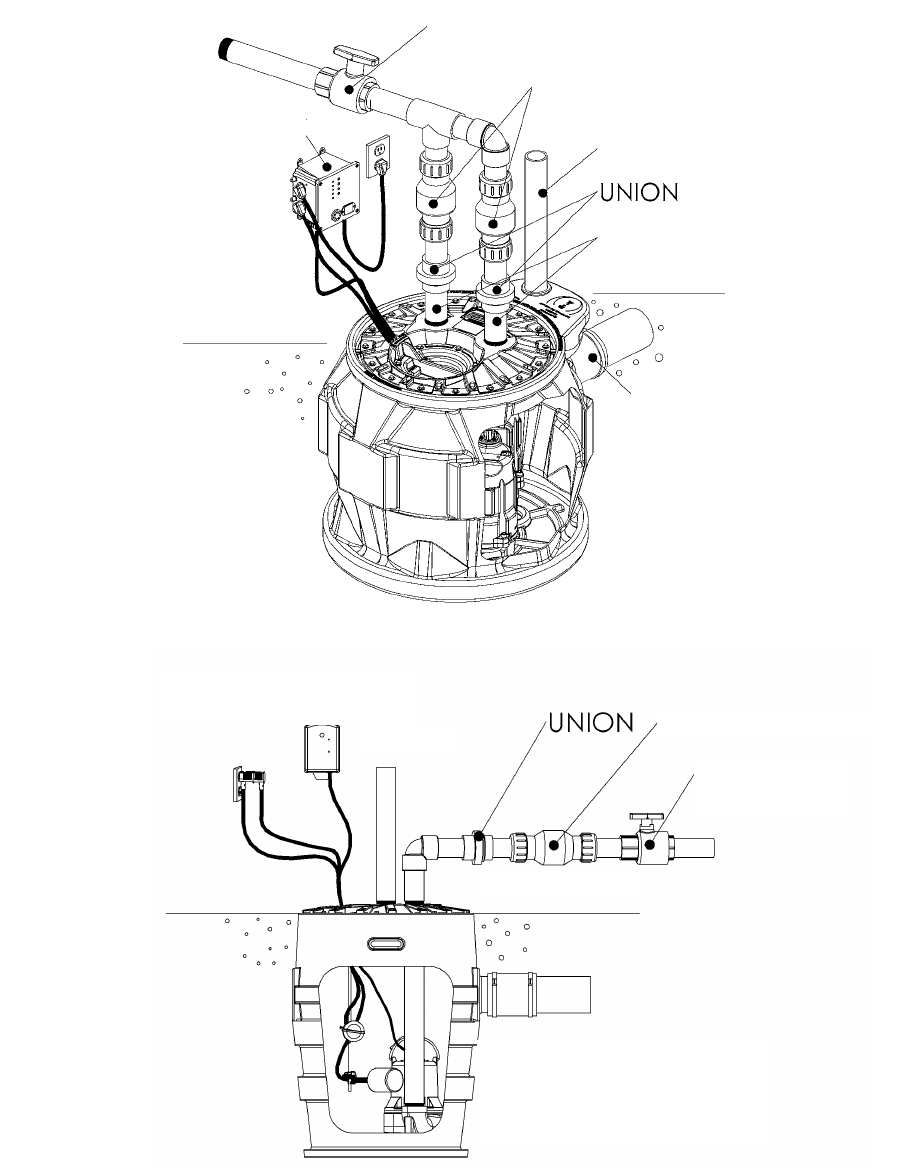 UNION

UNION