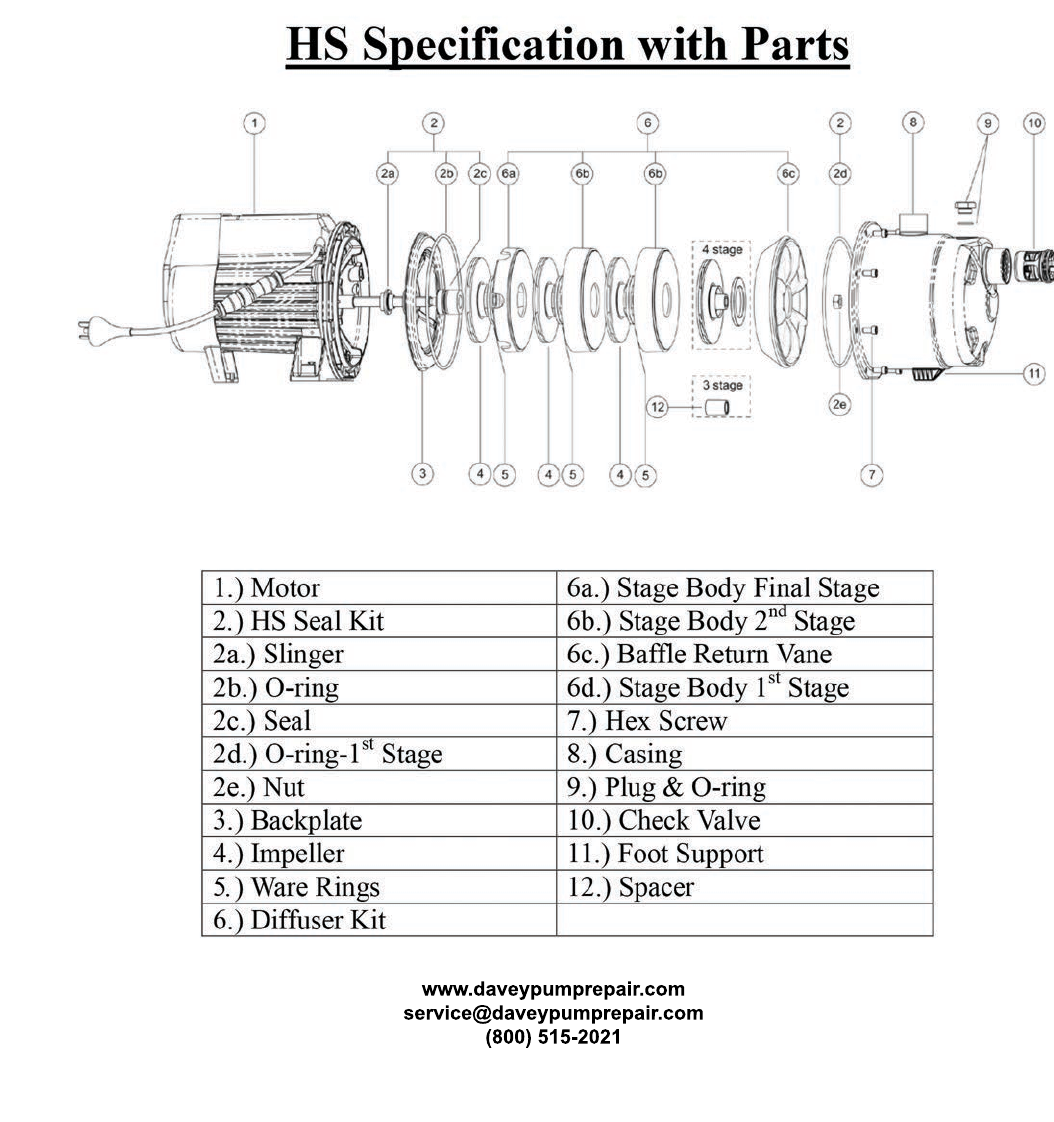 HS Specification with Parts

1 2 6 2 8 9 10
2a 2b 2c 6a 6b 6b 6c 2d
4 stage
3 stage
12
2e
11
3 4 5 4 5 4 5 7

| 1.) Motor | 6a.) Stage Body Final Stage |
|---|---|
| 2.) HS Seal Kit | 6b.) Stage Body 2$^{nd}$ Stage |
| 2a.) Slinger | 6c.) Baffle Return Vane |
| 2b.) O-ring | 6d.) Stage Body 1$^{st}$ Stage |
| 2c.) Seal | 7.) Hex Screw |
| 2d.) O-ring-1$^{st}$ Stage | 8.) Casing |
| 2e.) Nut | 9.) Plug & O-ring |
| 3.) Backplate | 10.) Check Valve |
| 4.) Impeller | 11.) Foot Support |
| 5.) Ware Rings | 12.) Spacer |
| 6.) Diffuser Kit | |

www.daveypumprepair.com
service@daveypumprepair.com
(800) 515-2021