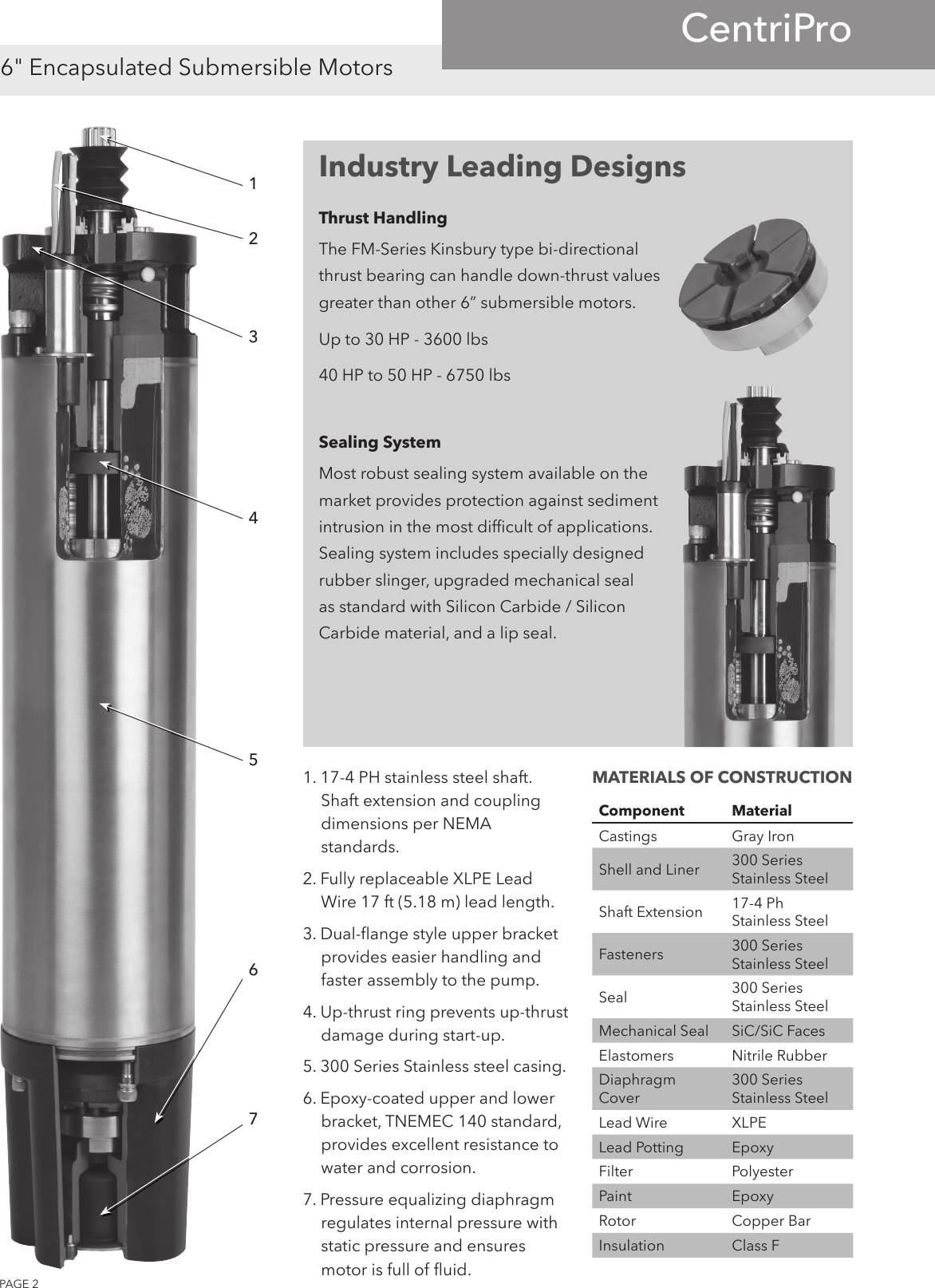 CentriPro

6" Encapsulated Submersible Motors

1

2

3

4

5

6

7

Industry Leading Designs

Thrust Handling

The FM-Series Kinsbury type bi-directional thrust bearing can handle down-thrust values greater than other 6” submersible motors.

Up to 30 HP - 3600 lbs

40 HP to 50 HP - 6750 lbs

Sealing System

Most robust sealing system available on the market provides protection against sediment intrusion in the most difficult of applications. Sealing system includes specially designed rubber slinger, upgraded mechanical seal as standard with Silicon Carbide / Silicon Carbide material, and a lip seal.

1. 17-4 PH stainless steel shaft. Shaft extension and coupling dimensions per NEMA standards.

2. Fully replaceable XLPE Lead Wire 17 ft (5.18 m) lead length.

3. Dual-flange style upper bracket provides easier handling and faster assembly to the pump.

4. Up-thrust ring prevents up-thrust damage during start-up.

5. 300 Series Stainless steel casing.

6. Epoxy-coated upper and lower bracket, TNEMEC 140 standard, provides excellent resistance to water and corrosion.

7. Pressure equalizing diaphragm regulates internal pressure with static pressure and ensures motor is full of fluid.

MATERIALS OF CONSTRUCTION

| Component | Material |
|---|---|
| Castings | Gray Iron |
| Shell and Liner | 300 Series Stainless Steel |
| Shaft Extension | 17-4 Ph Stainless Steel |
| Fasteners | 300 Series Stainless Steel |
| Seal | 300 Series Stainless Steel |
| Mechanical Seal | SiC/SiC Faces |
| Elastomers | Nitrile Rubber |
| Diaphragm Cover | 300 Series Stainless Steel |
| Lead Wire | XLPE |
| Lead Potting | Epoxy |
| Filter | Polyester |
| Paint | Epoxy |
| Rotor | Copper Bar |
| Insulation | Class F |

PAGE 2