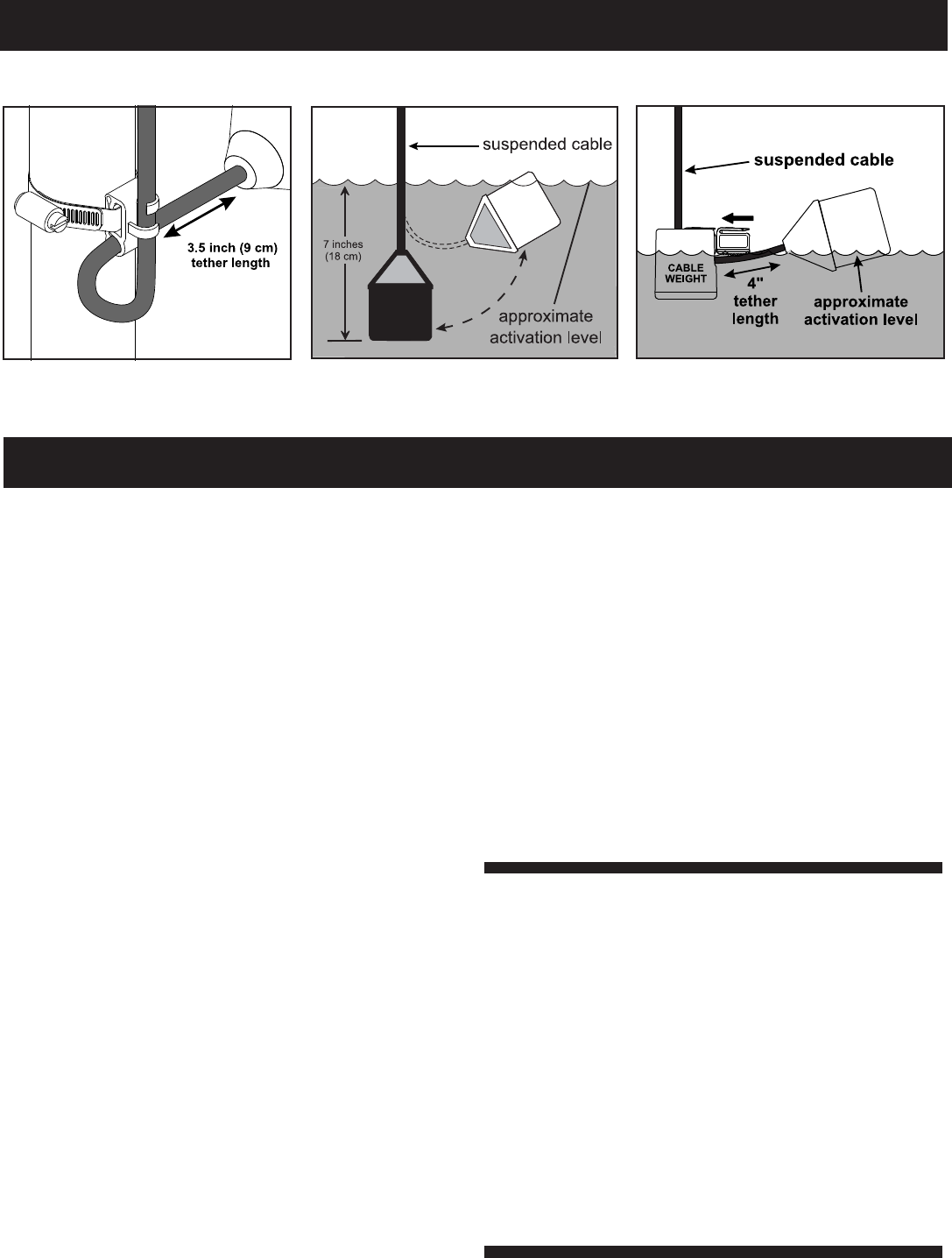 3.5 inch (9 cm) tether length

suspended cable

7 inches (18 cm)

approximate activation level

suspended cable

CABLE WEIGHT

4" tether length

approximate activation level