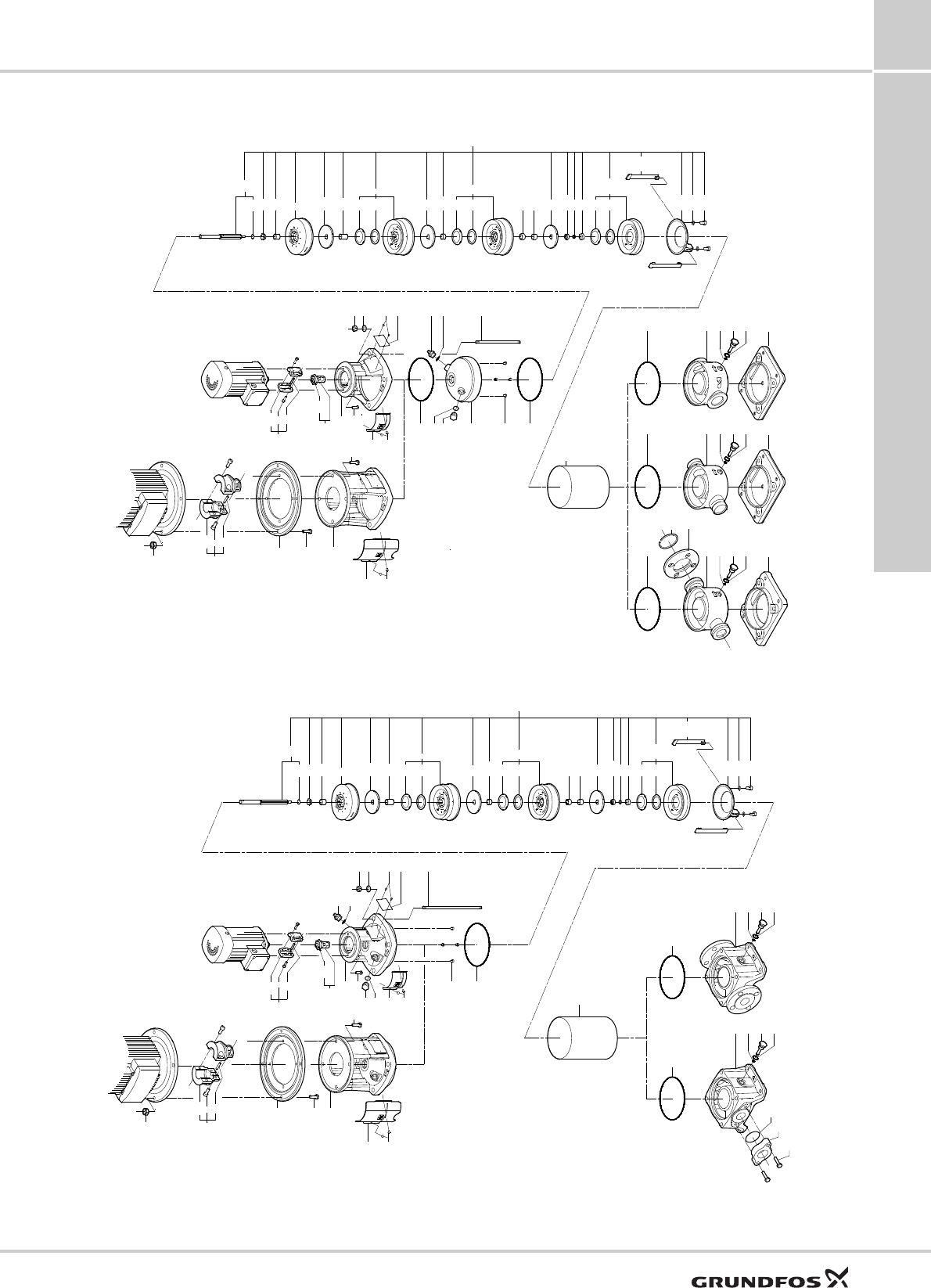 GRUNDFOS