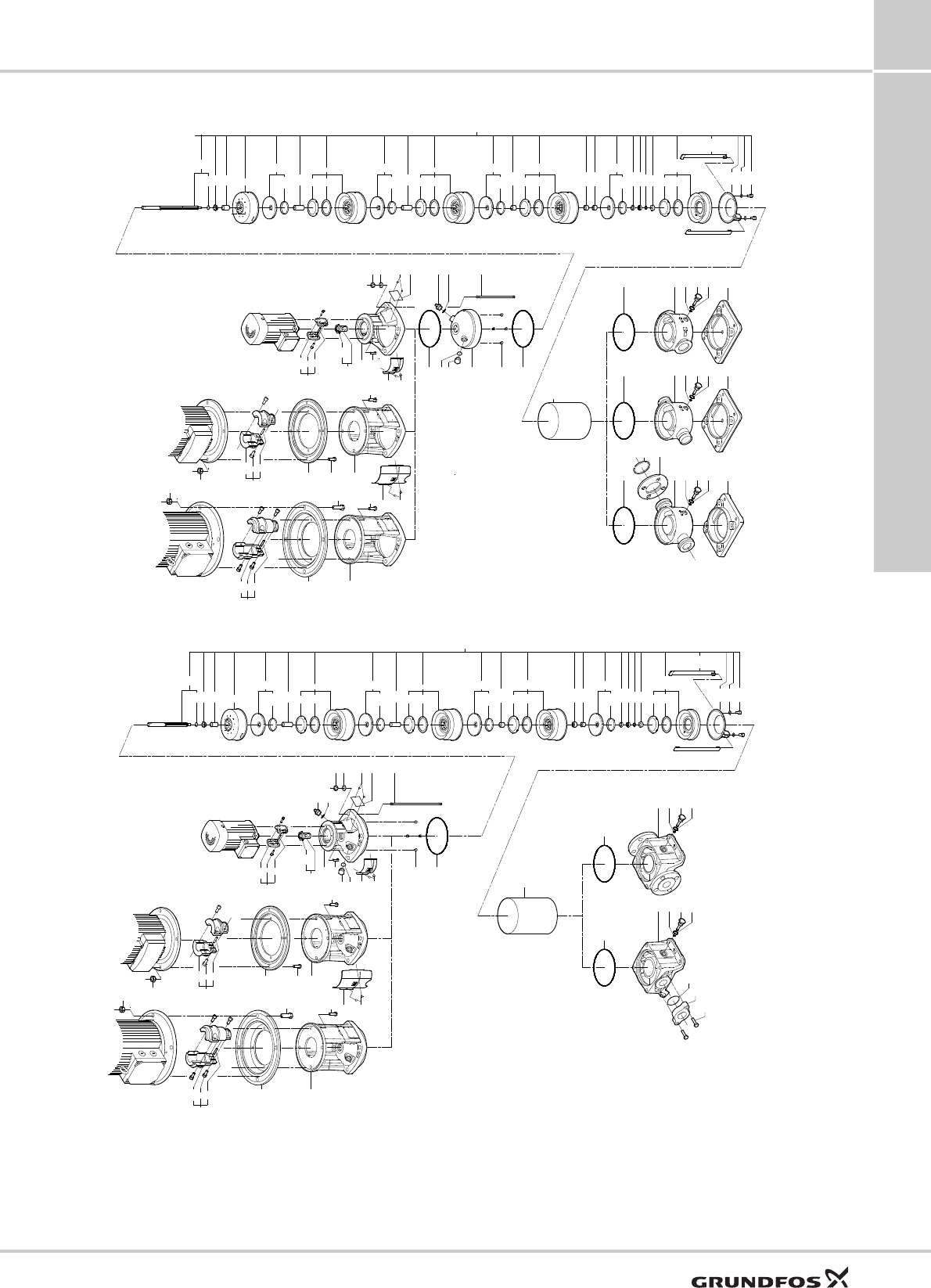 GRUNDFOS