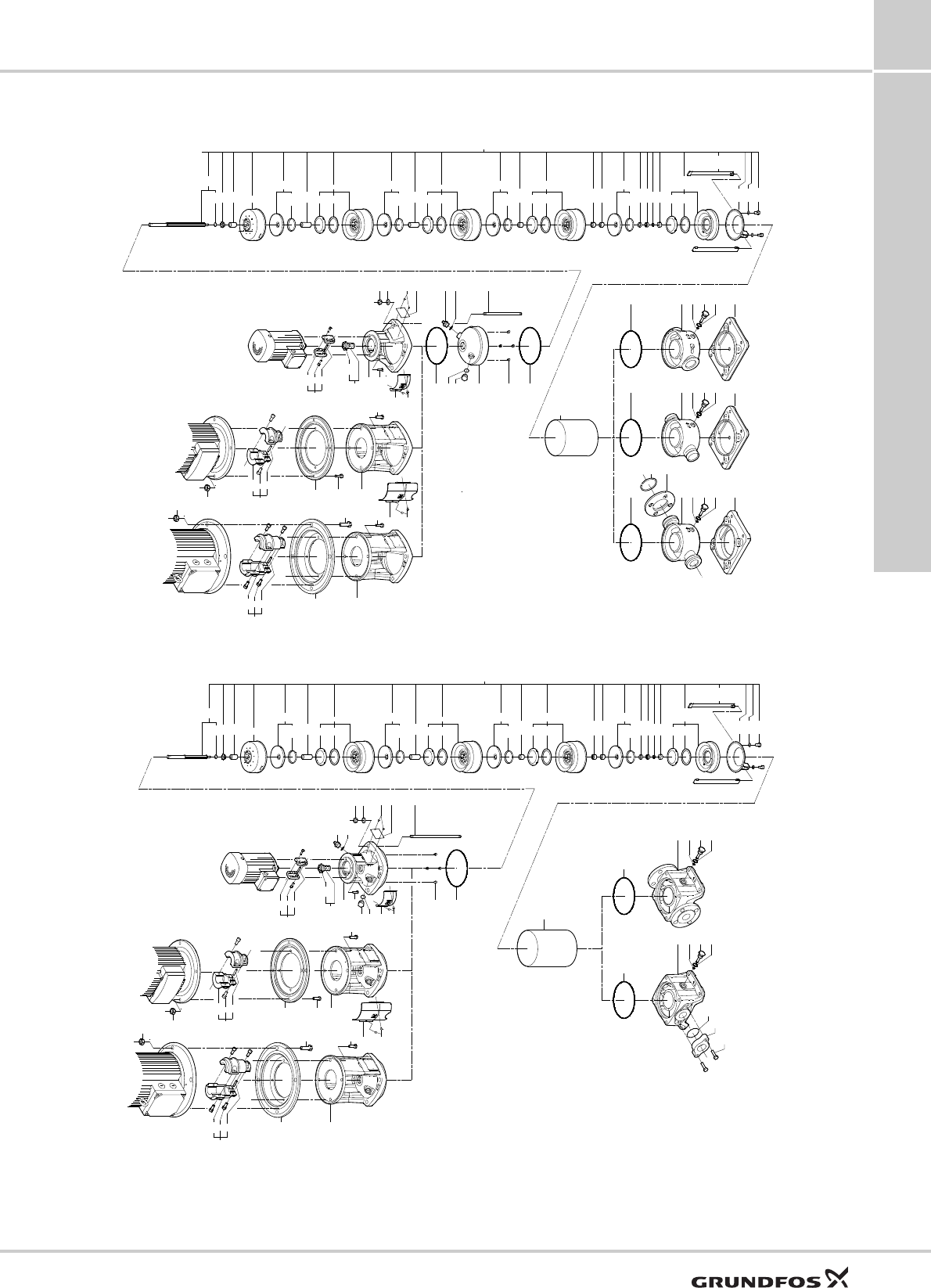 GRUNDFOS