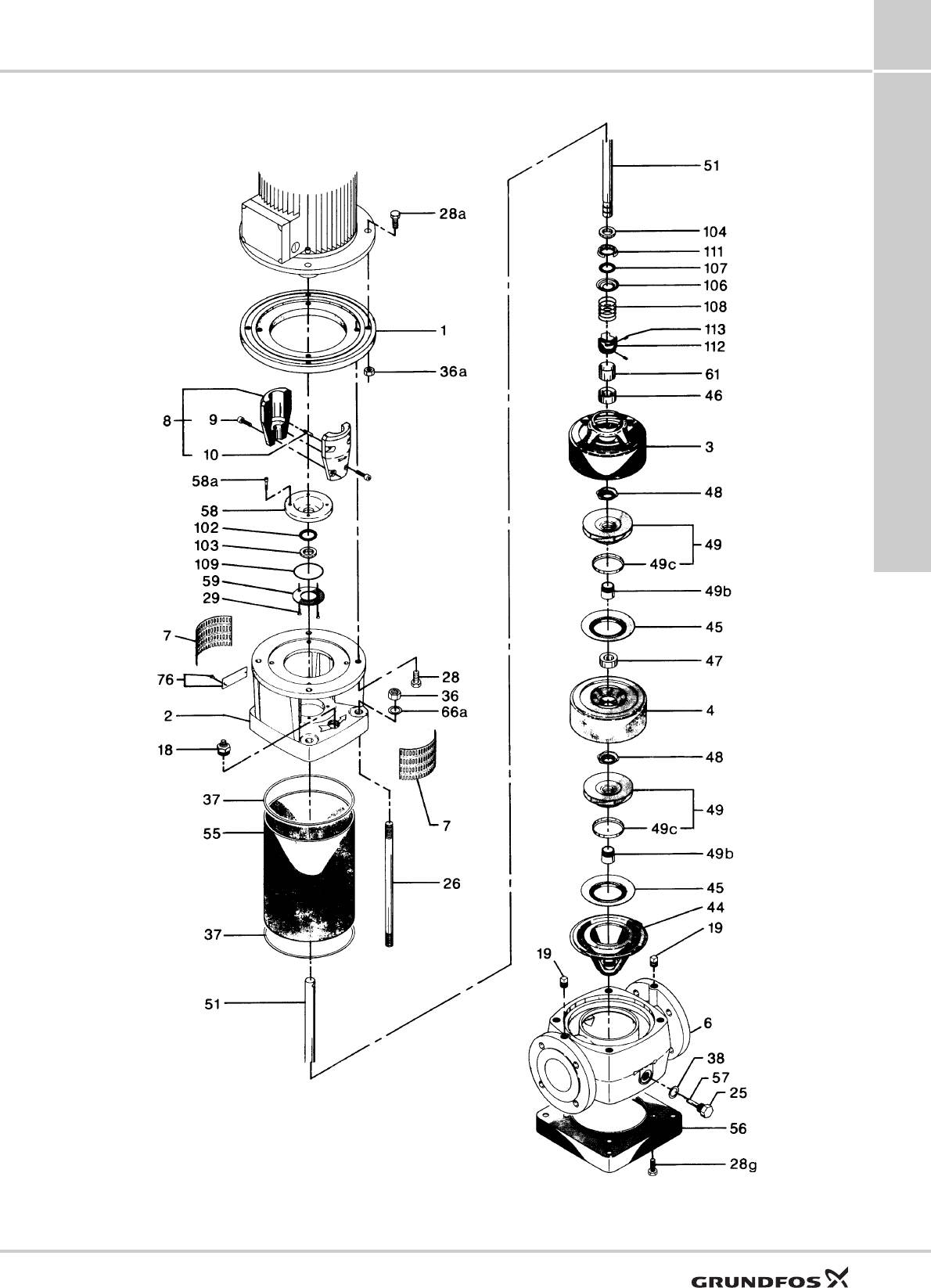 28a
1
36a
8
9
10
58a
58
102
103
109
59
29
7
76
2
18
28
36
66a
7
37
55
26
37
51
51
104
111
107
106
108
113
112
61
46
3
48
49
49c
49b
45
47
4
48
49
49c
49b
45
44
19
19
6
38
57
25
56
28g

GRUNDFOS