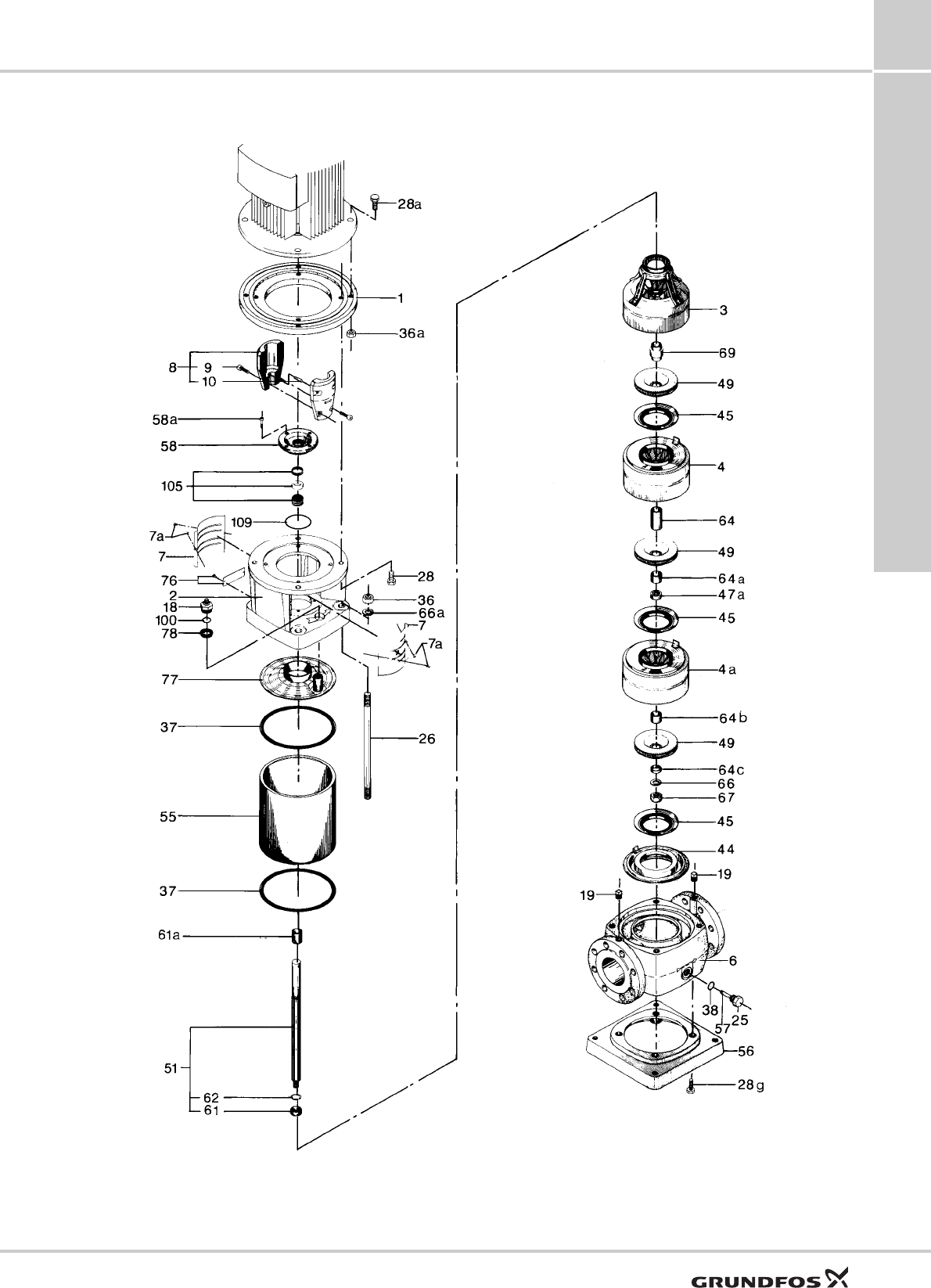 28a
1
36a
8
9
10
58a
58
105
109
7a
7
76
2
18
100
78
28
36
66a
7
7a
77
37
26
55
37
61a
51
62
61
3
69
49
45
4
64
49
64a
47a
45
4a
64b
49
64c
66
67
45
44
19
19
6
38
57
25
56
28g
GRUNDFOS