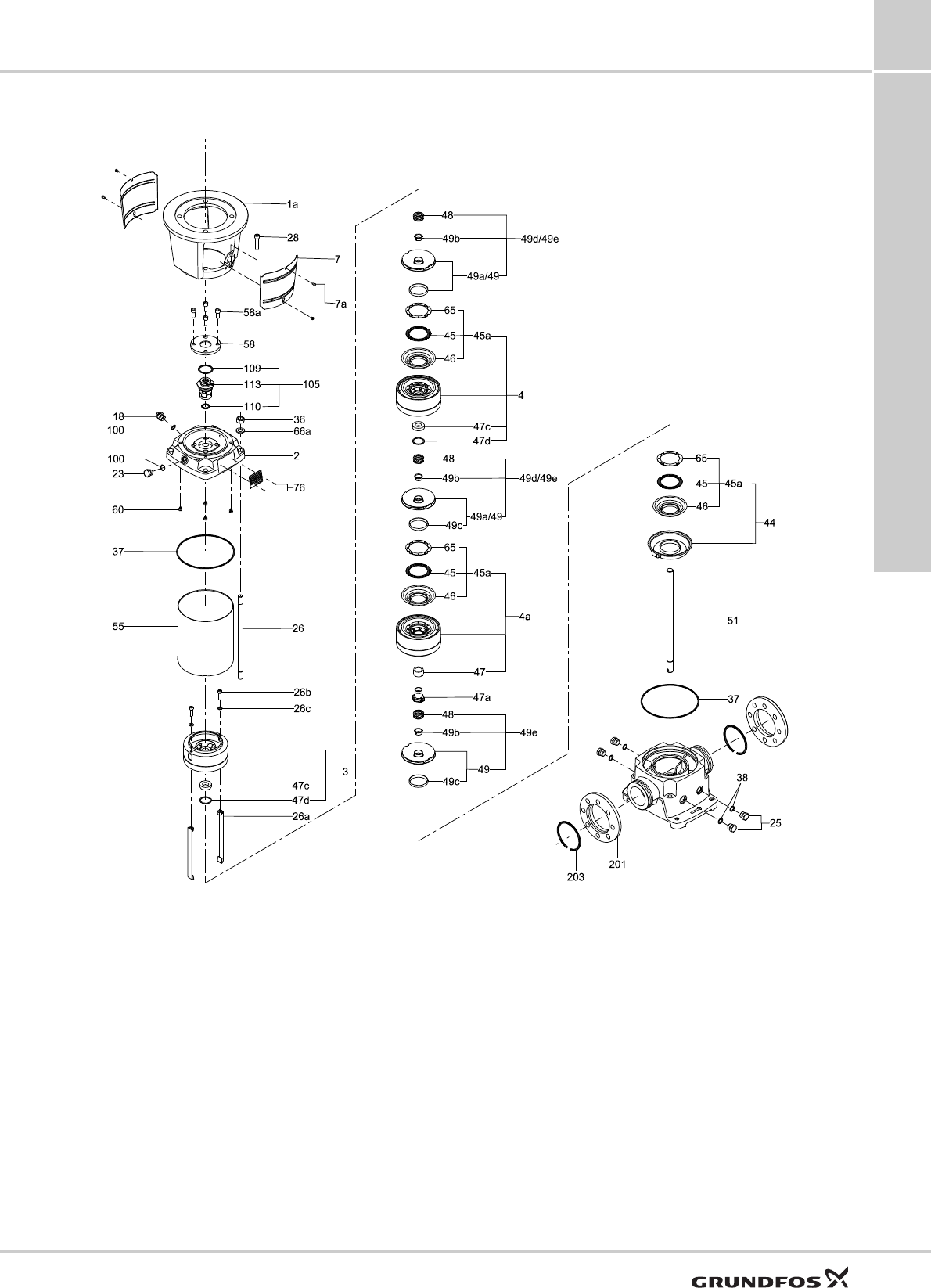 1a
28
7
7a
58a
58
109
113
105
110
18
100
36
66a
2
100
23
76
60
37
55
26
26b
26c
3
47c
47d
26a
48
49b
49d/49e
49a/49
65
45
45a
46
4
47c
47d
48
49b
49d/49e
49a/49
49c
65
45
45a
46
4a
47
47a
48
49b
49e
49
49c
65
45
45a
46
44
51
37
38
25
201
203

GRUNDFOS