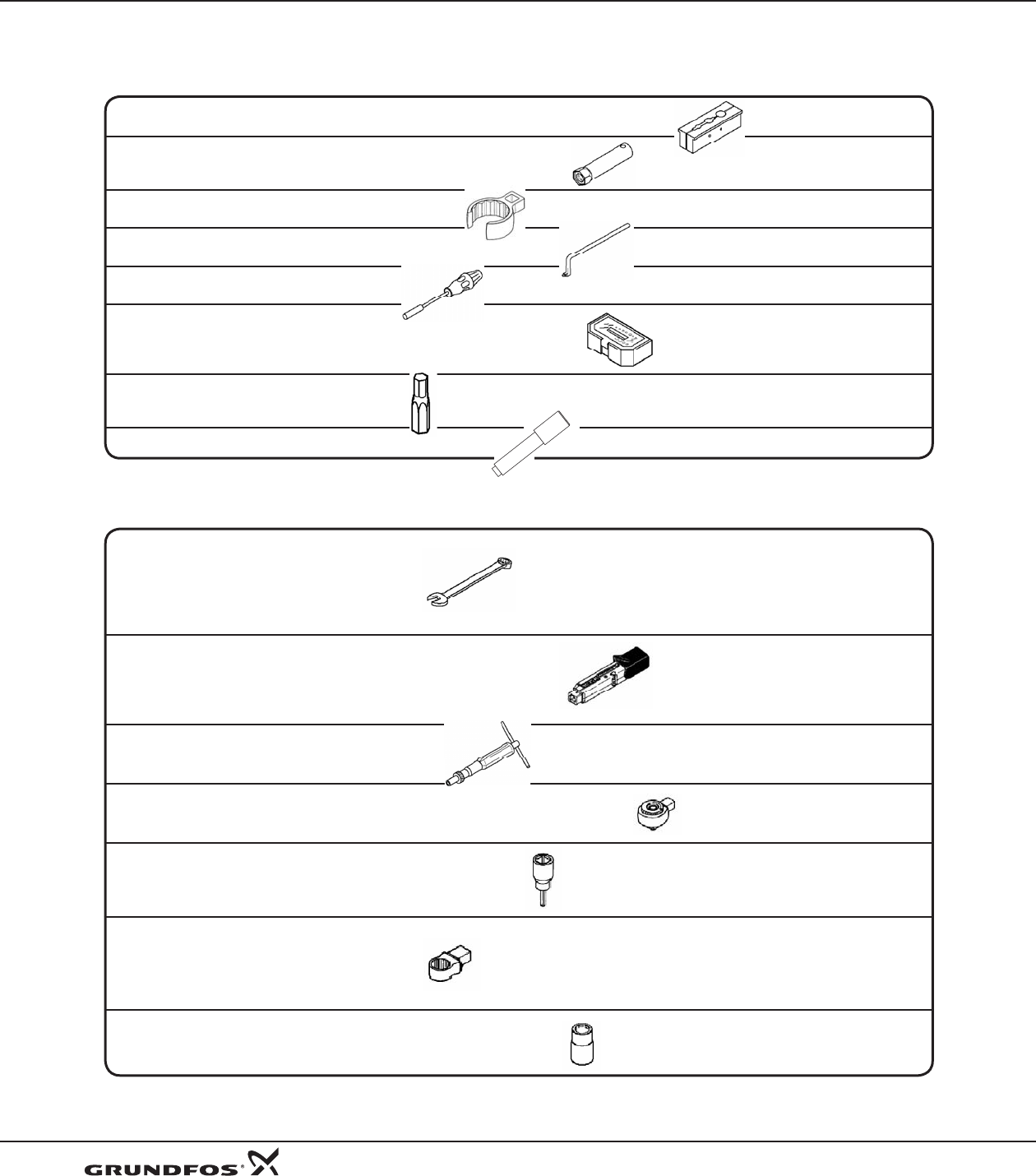 GRUNDFOS®