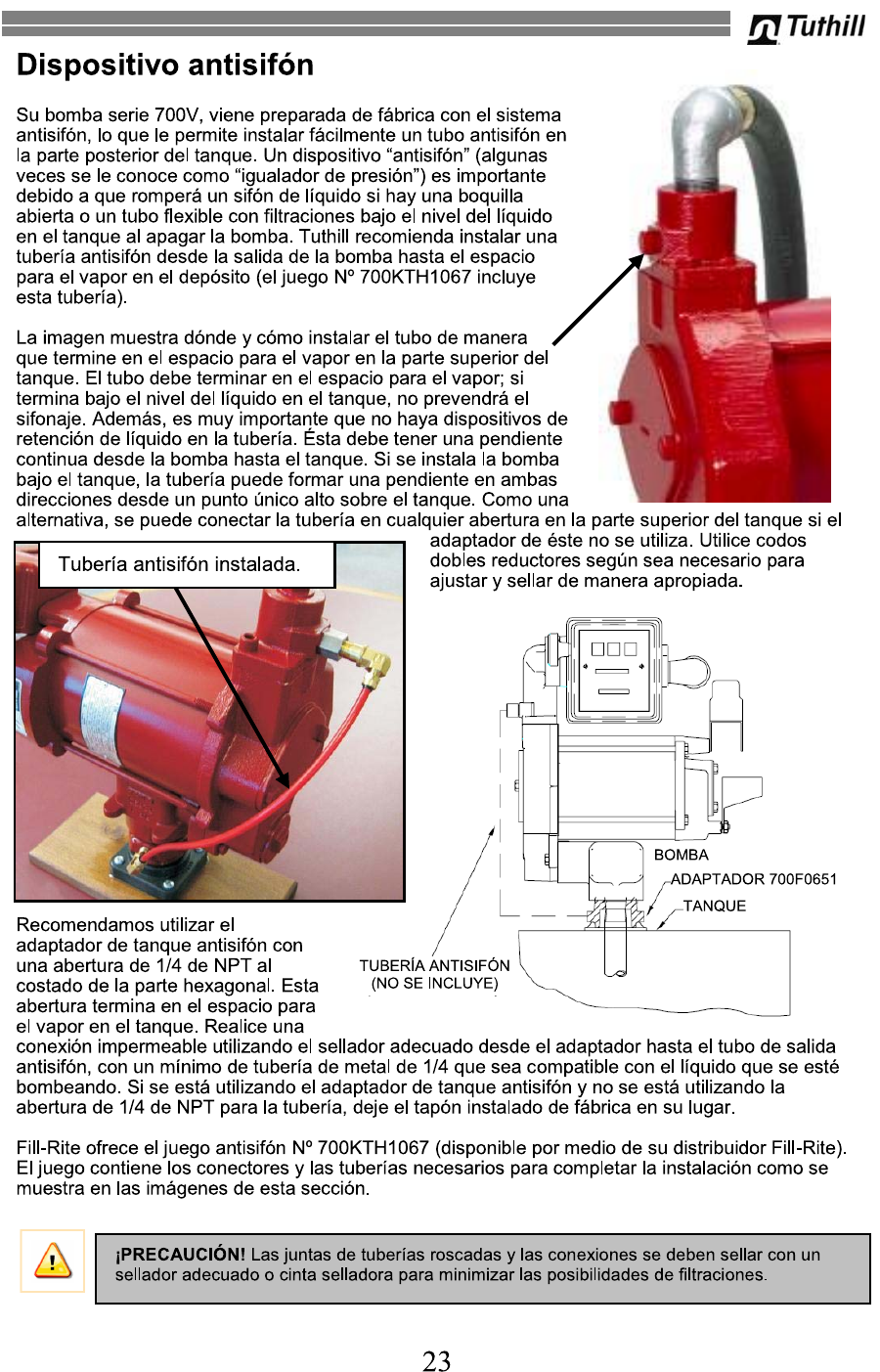 Tuthill

Dispositivo antisifón

Su bomba serie 700V, viene preparada de fábrica con el sistema antisifón, lo que le permite instalar fácilmente un tubo antisifón en la parte posterior del tanque. Un dispositivo "antisifón" (algunas veces se le conoce como "igualador de presión") es importante debido a que romperá un sifón de líquido si hay una boquilla abierta o un tubo flexible con filtraciones bajo el nivel del líquido en el tanque al apagar la bomba. Tuthill recomienda instalar una tubería antisifón desde la salida de la bomba hasta el espacio para el vapor en el depósito (el juego Nº 700KTH1067 incluye esta tubería).

La imagen muestra dónde y cómo instalar el tubo de manera que termine en el espacio para el vapor en la parte superior del tanque. El tubo debe terminar en el espacio para el vapor; si termina bajo el nivel del líquido en el tanque, no prevendrá el sifonaje. Además, es muy importante que no haya dispositivos de retención de líquido en la tubería. Ésta debe tener una pendiente continua desde la bomba hasta el tanque. Si se instala la bomba bajo el tanque, la tubería puede formar una pendiente en ambas direcciones desde un punto único alto sobre el tanque. Como una alternativa, se puede conectar la tubería en cualquier abertura en la parte superior del tanque si el adaptador de éste no se utiliza. Utilice codos dobles reductores según sea necesario para ajustar y sellar de manera apropiada.

Tubería antisifón instalada.

BOMBA
ADAPTADOR 700F0651
TANQUE
TUBERÍA ANTISIFÓN (NO SE INCLUYE)

Recomendamos utilizar el adaptador de tanque antisifón con una abertura de 1/4 de NPT al costado de la parte hexagonal. Esta abertura termina en el espacio para el vapor en el tanque. Realice una conexión impermeable utilizando el sellador adecuado desde el adaptador hasta el tubo de salida antisifón, con un mínimo de tubería de metal de 1/4 que sea compatible con el líquido que se esté bombeando. Si se está utilizando el adaptador de tanque antisifón y no se está utilizando la abertura de 1/4 de NPT para la tubería, deje el tapón instalado de fábrica en su lugar.

Fill-Rite ofrece el juego antisifón Nº 700KTH1067 (disponible por medio de su distribuidor Fill-Rite). El juego contiene los conectores y las tuberías necesarios para completar la instalación como se muestra en las imágenes de esta sección.

¡PRECAUCIÓN! Las juntas de tuberías roscadas y las conexiones se deben sellar con un sellador adecuado o cinta selladora para minimizar las posibilidades de filtraciones.

23