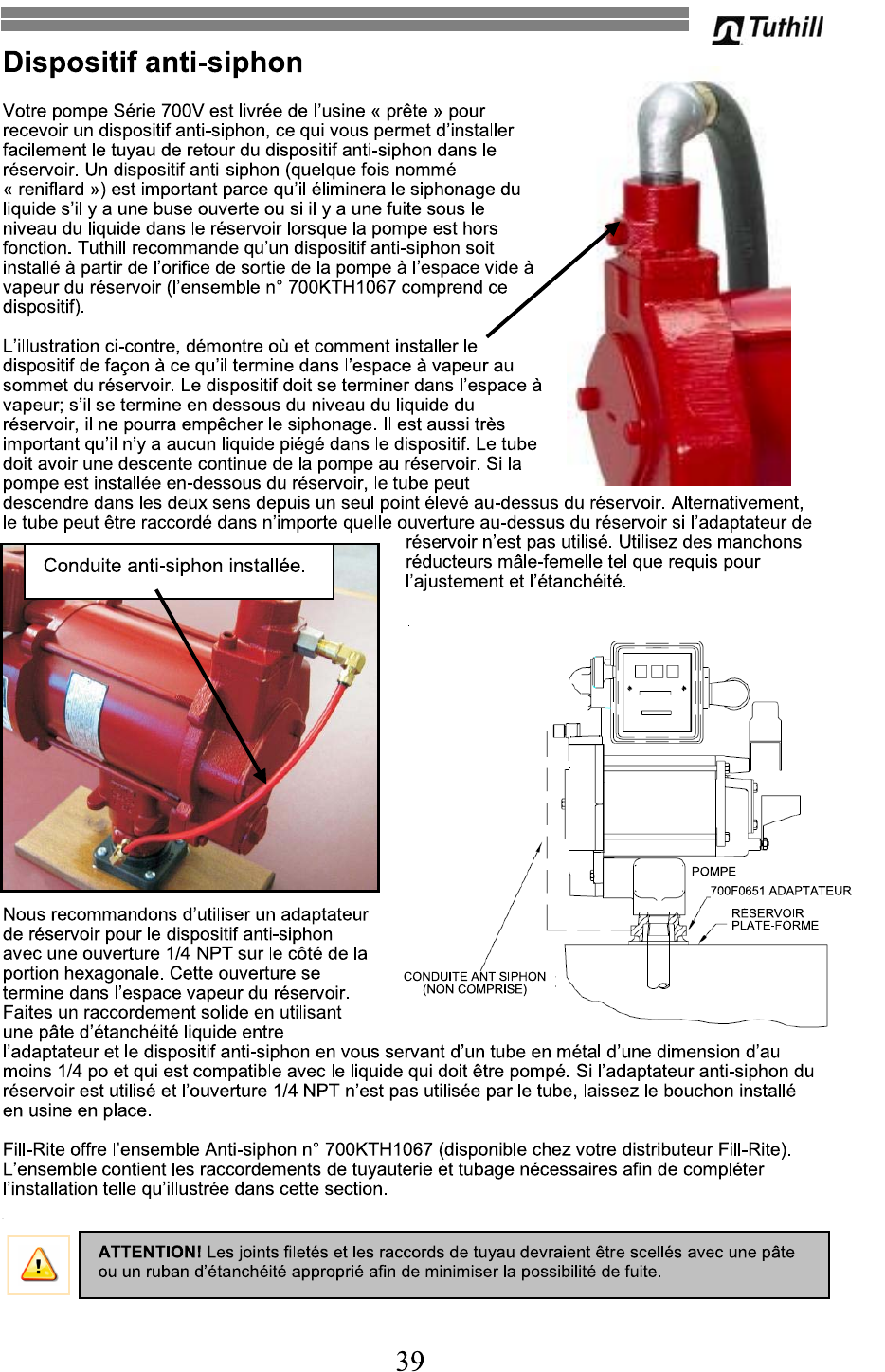 Tuthill

Dispositif anti-siphon

Votre pompe Série 700V est livrée de l'usine « prête » pour recevoir un dispositif anti-siphon, ce qui vous permet d'installer facilement le tuyau de retour du dispositif anti-siphon dans le réservoir. Un dispositif anti-siphon (quelque fois nommé « reniflard ») est important parce qu'il éliminera le siphonage du liquide s'il y a une buse ouverte ou si il y a une fuite sous le niveau du liquide dans le réservoir lorsque la pompe est hors fonction. Tuthill recommande qu'un dispositif anti-siphon soit installé à partir de l'orifice de sortie de la pompe à l'espace vide à vapeur du réservoir (l'ensemble n° 700KTH1067 comprend ce dispositif).

L'illustration ci-contre, démontre où et comment installer le dispositif de façon à ce qu'il termine dans l'espace à vapeur au sommet du réservoir. Le dispositif doit se terminer dans l'espace à vapeur; s'il se termine en dessous du niveau du liquide du réservoir, il ne pourra empêcher le siphonage. Il est aussi très important qu'il n'y a aucun liquide piégé dans le dispositif. Le tube doit avoir une descente continue de la pompe au réservoir. Si la pompe est installée en-dessous du réservoir, le tube peut descendre dans les deux sens depuis un seul point élevé au-dessus du réservoir. Alternativement, le tube peut être raccordé dans n'importe quelle ouverture au-dessus du réservoir si l'adaptateur de réservoir n'est pas utilisé. Utilisez des manchons réducteurs mâle-femelle tel que requis pour l'ajustement et l'étanchéité.

Conduite anti-siphon installée.

POMPE
700F0651 ADAPTATEUR
RESERVOIR
PLATE-FORME
CONDUITE ANTISIPHON
(NON COMPRISE)

Nous recommandons d'utiliser un adaptateur de réservoir pour le dispositif anti-siphon avec une ouverture 1/4 NPT sur le côté de la portion hexagonale. Cette ouverture se termine dans l'espace vapeur du réservoir. Faites un raccordement solide en utilisant une pâte d'étanchéité liquide entre l'adaptateur et le dispositif anti-siphon en vous servant d'un tube en métal d'une dimension d'au moins 1/4 po et qui est compatible avec le liquide qui doit être pompé. Si l'adaptateur anti-siphon du réservoir est utilisé et l'ouverture 1/4 NPT n'est pas utilisée par le tube, laissez le bouchon installé en usine en place.

Fill-Rite offre l'ensemble Anti-siphon n° 700KTH1067 (disponible chez votre distributeur Fill-Rite). L'ensemble contient les raccordements de tuyauterie et tubage nécessaires afin de compléter l'installation telle qu'illustrée dans cette section.

ATTENTION! Les joints filetés et les raccords de tuyau devraient être scellés avec une pâte ou un ruban d'étanchéité approprié afin de minimiser la possibilité de fuite.

39