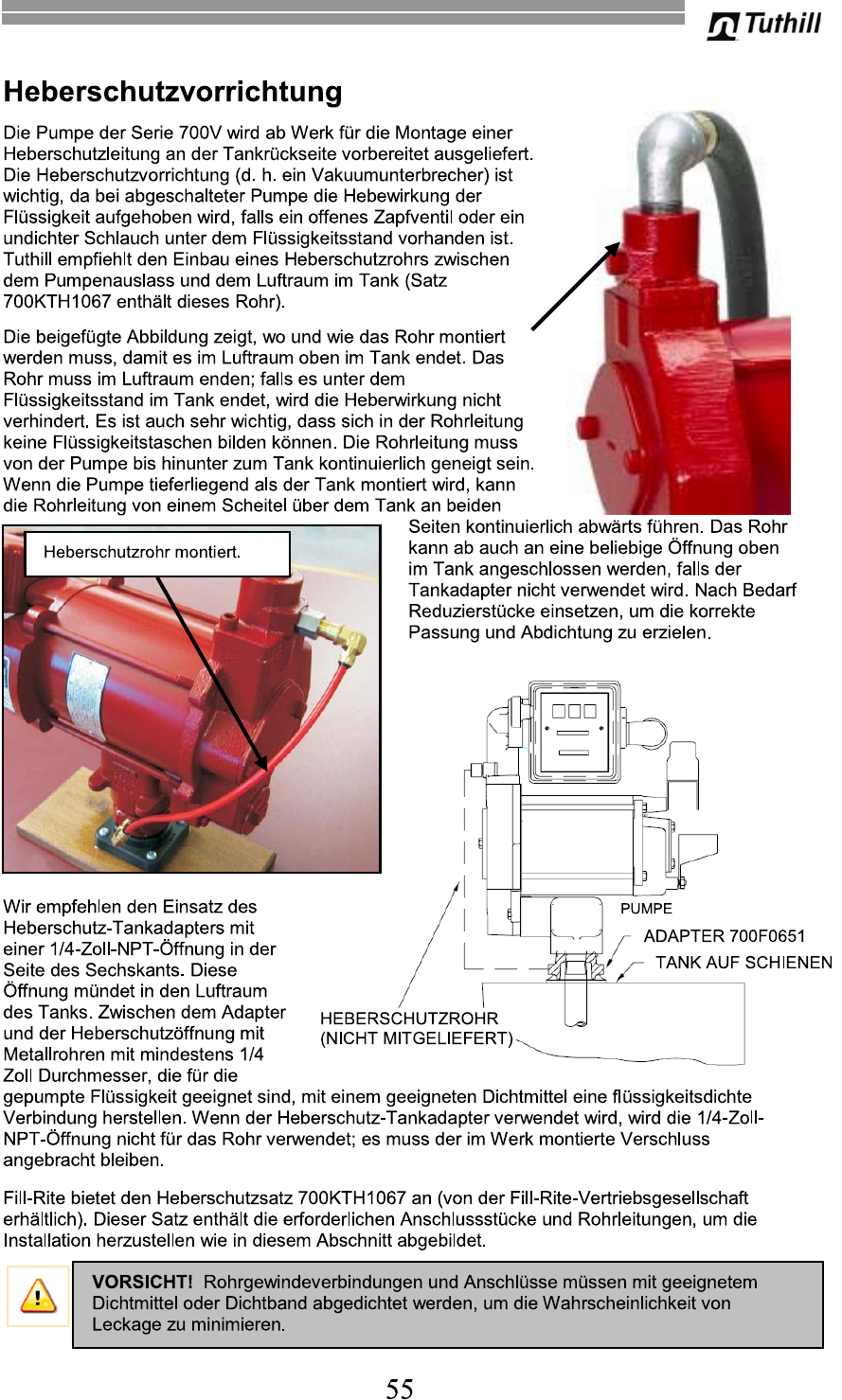 Tuthill

Heberschutzvorrichtung

Die Pumpe der Serie 700V wird ab Werk für die Montage einer Heberschutzleitung an der Tankrückseite vorbereitet ausgeliefert. Die Heberschutzvorrichtung (d. h. ein Vakuumunterbrecher) ist wichtig, da bei abgeschalteter Pumpe die Hebewirkung der Flüssigkeit aufgehoben wird, falls ein offenes Zapfventil oder ein undichter Schlauch unter dem Flüssigkeitsstand vorhanden ist. Tuthill empfiehlt den Einbau eines Heberschutzrohrs zwischen dem Pumpenauslass und dem Luftraum im Tank (Satz 700KTH1067 enthält dieses Rohr).

Die beigefügte Abbildung zeigt, wo und wie das Rohr montiert werden muss, damit es im Luftraum oben im Tank endet. Das Rohr muss im Luftraum enden; falls es unter dem Flüssigkeitsstand im Tank endet, wird die Heberwirkung nicht verhindert. Es ist auch sehr wichtig, dass sich in der Rohrleitung keine Flüssigkeitstaschen bilden können. Die Rohrleitung muss von der Pumpe bis hinunter zum Tank kontinuierlich geneigt sein. Wenn die Pumpe tieferliegend als der Tank montiert wird, kann die Rohrleitung von einem Scheitel über dem Tank an beiden Seiten kontinuierlich abwärts führen. Das Rohr kann ab auch an eine beliebige Öffnung oben im Tank angeschlossen werden, falls der Tankadapter nicht verwendet wird. Nach Bedarf Reduzierstücke einsetzen, um die korrekte Passung und Abdichtung zu erzielen.

Heberschutzrohr montiert.

PUMPE
ADAPTER 700F0651
TANK AUF SCHIENEN
HEBERSCHUTZROHR
(NICHT MITGELIEFERT)

Wir empfehlen den Einsatz des Heberschutz-Tankadapters mit einer 1/4-Zoll-NPT-Öffnung in der Seite des Sechskants. Diese Öffnung mündet in den Luftraum des Tanks. Zwischen dem Adapter und der Heberschutzöffnung mit Metallrohren mit mindestens 1/4 Zoll Durchmesser, die für die gepumpte Flüssigkeit geeignet sind, mit einem geeigneten Dichtmittel eine flüssigkeitsdichte Verbindung herstellen. Wenn der Heberschutz-Tankadapter verwendet wird, wird die 1/4-Zoll-NPT-Öffnung nicht für das Rohr verwendet; es muss der im Werk montierte Verschluss angebracht bleiben.

Fill-Rite bietet den Heberschutzsatz 700KTH1067 an (von der Fill-Rite-Vertriebsgesellschaft erhältlich). Dieser Satz enthält die erforderlichen Anschlussstücke und Rohrleitungen, um die Installation herzustellen wie in diesem Abschnitt abgebildet.

VORSICHT! Rohrgewindeverbindungen und Anschlüsse müssen mit geeignetem Dichtmittel oder Dichtband abgedichtet werden, um die Wahrscheinlichkeit von Leckage zu minimieren.

55