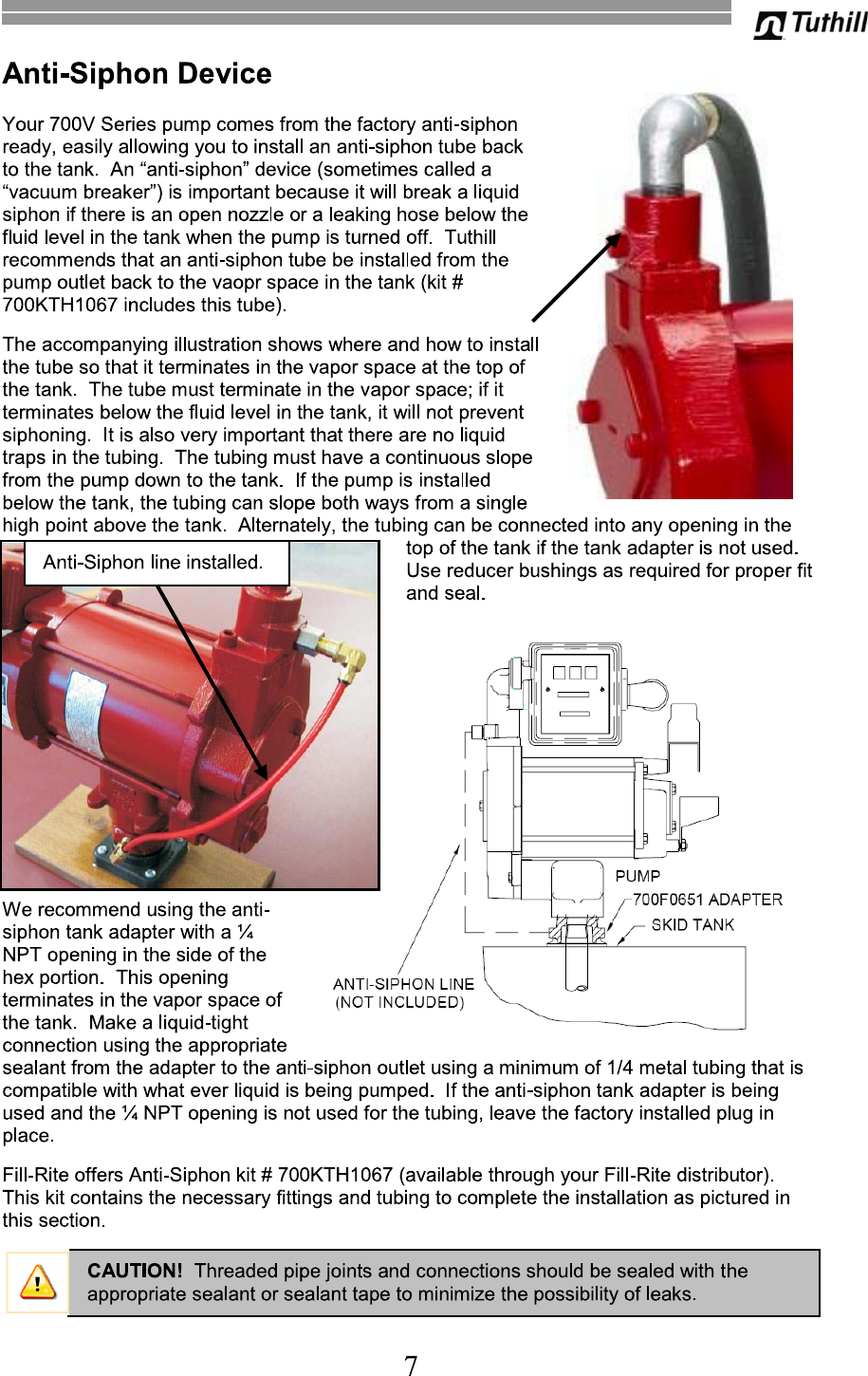 Tuthill

Anti-Siphon Device

Your 700V Series pump comes from the factory anti-siphon ready, easily allowing you to install an anti-siphon tube back to the tank. An “anti-siphon” device (sometimes called a “vacuum breaker”) is important because it will break a liquid siphon if there is an open nozzle or a leaking hose below the fluid level in the tank when the pump is turned off. Tuthill recommends that an anti-siphon tube be installed from the pump outlet back to the vaopr space in the tank (kit # 700KTH1067 includes this tube).

The accompanying illustration shows where and how to install the tube so that it terminates in the vapor space at the top of the tank. The tube must terminate in the vapor space; if it terminates below the fluid level in the tank, it will not prevent siphoning. It is also very important that there are no liquid traps in the tubing. The tubing must have a continuous slope from the pump down to the tank. If the pump is installed below the tank, the tubing can slope both ways from a single high point above the tank. Alternately, the tubing can be connected into any opening in the top of the tank if the tank adapter is not used. Use reducer bushings as required for proper fit and seal.

Anti-Siphon line installed.

PUMP
700F0651 ADAPTER
SKID TANK
ANTI-SIPHON LINE (NOT INCLUDED)

We recommend using the anti-siphon tank adapter with a ¼ NPT opening in the side of the hex portion. This opening terminates in the vapor space of the tank. Make a liquid-tight connection using the appropriate sealant from the adapter to the anti-siphon outlet using a minimum of 1/4 metal tubing that is compatible with what ever liquid is being pumped. If the anti-siphon tank adapter is being used and the ¼ NPT opening is not used for the tubing, leave the factory installed plug in place.

Fill-Rite offers Anti-Siphon kit # 700KTH1067 (available through your Fill-Rite distributor). This kit contains the necessary fittings and tubing to complete the installation as pictured in this section.

CAUTION! Threaded pipe joints and connections should be sealed with the appropriate sealant or sealant tape to minimize the possibility of leaks.

7