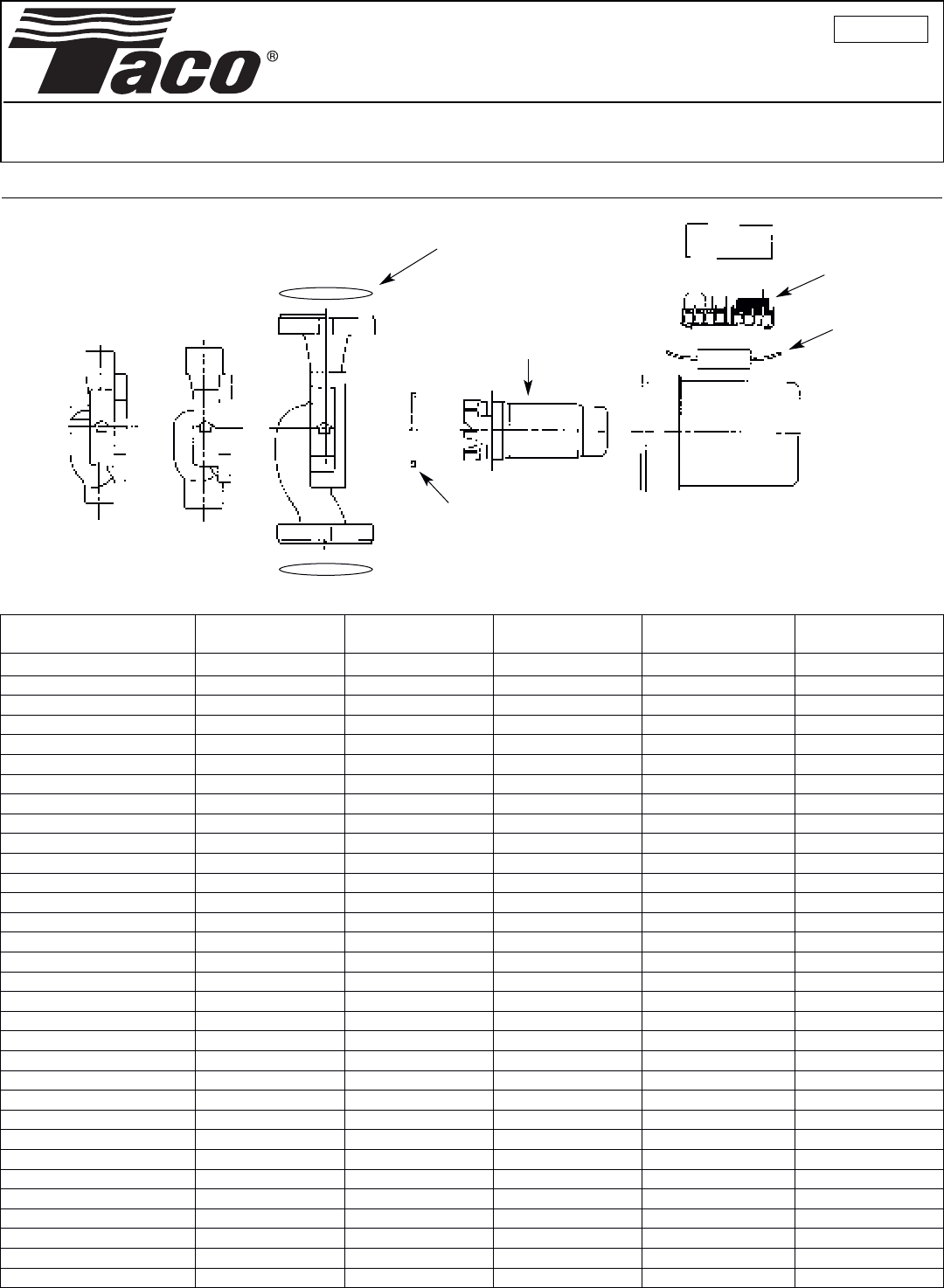 Taco®