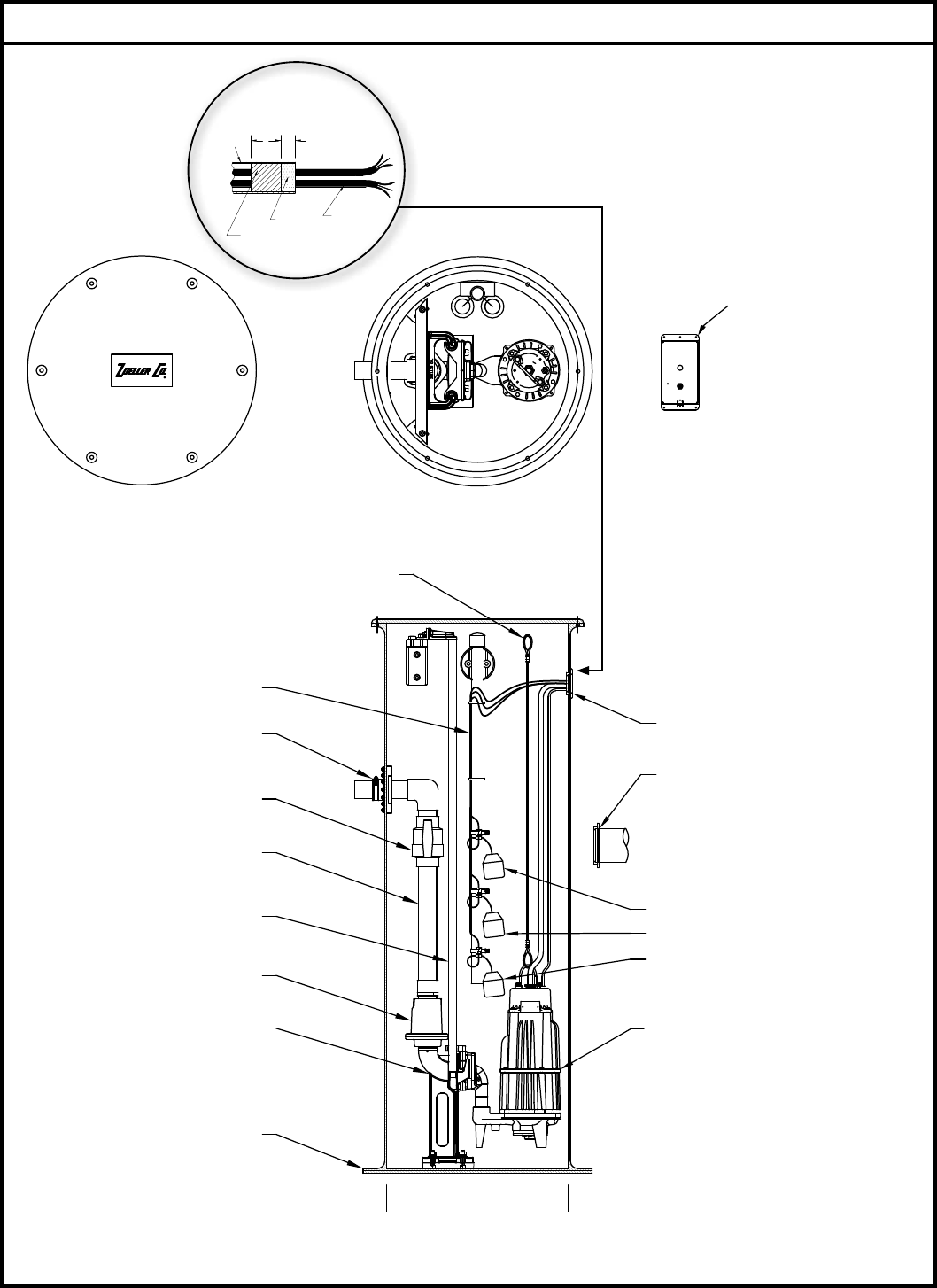 ZOELLER CO.