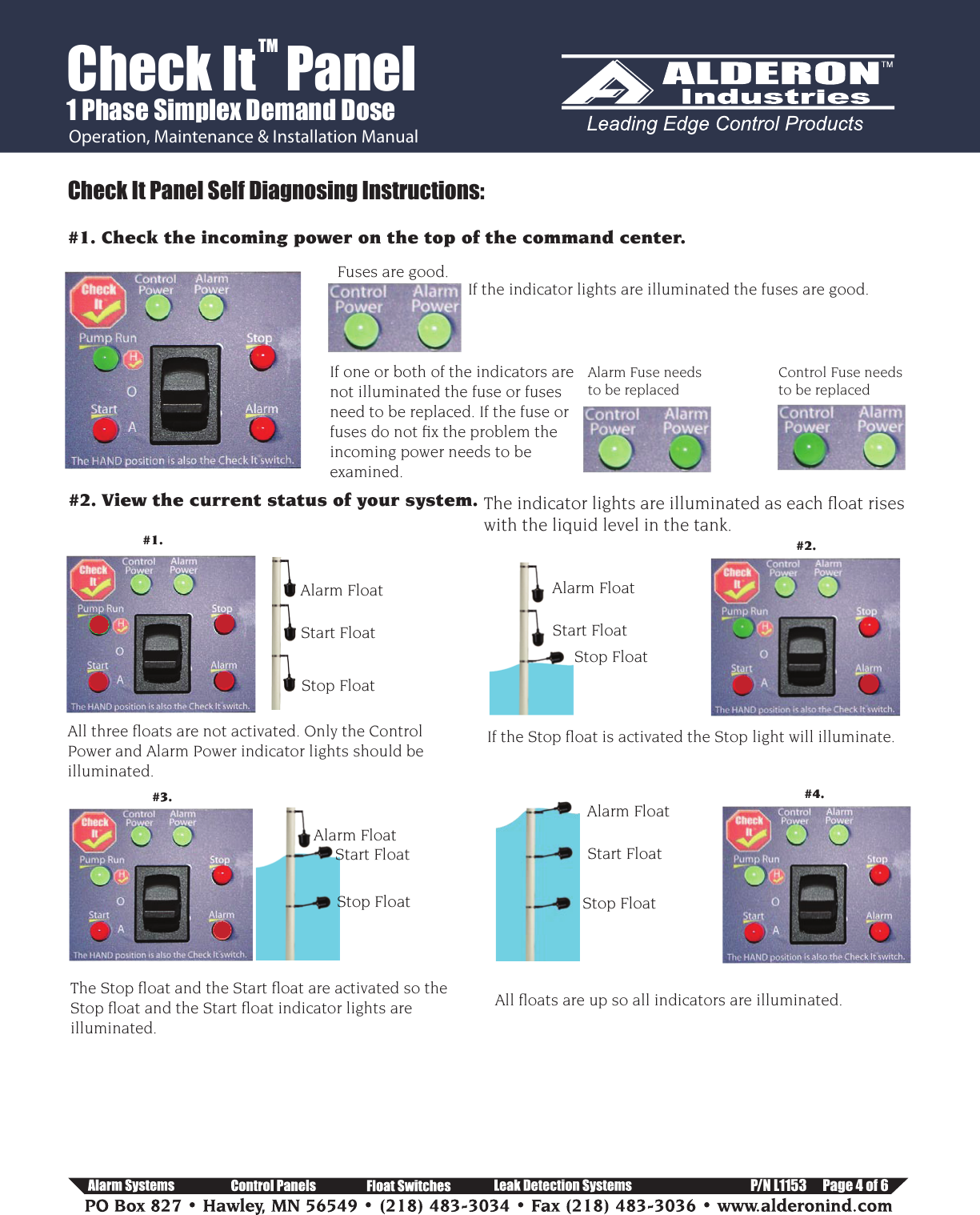 Check It™ Panel
1 Phase Simplex Demand Dose
Operation, Maintenance & Installation Manual

ALDERON™ Industries
Leading Edge Control Products

Check It Panel Self Diagnosing Instructions:

#1. Check the incoming power on the top of the command center.

Check It Control Power Alarm Power Pump Run H Stop O Start A Alarm The HAND position is also the Check It switch.

Fuses are good.
Control Power Alarm Power
If the indicator lights are illuminated the fuses are good.

If one or both of the indicators are not illuminated the fuse or fuses need to be replaced. If the fuse or fuses do not fix the problem the incoming power needs to be examined.

Alarm Fuse needs to be replaced
Control Power Alarm Power

Control Fuse needs to be replaced
Control Power Alarm Power

#2. View the current status of your system. The indicator lights are illuminated as each float rises with the liquid level in the tank.

#1.
Check It Control Power Alarm Power Pump Run H Stop O Start A Alarm The HAND position is also the Check It switch.
Alarm Float
Start Float
Stop Float

All three floats are not activated. Only the Control Power and Alarm Power indicator lights should be illuminated.

Alarm Float
Start Float
Stop Float
#2.
Check It Control Power Alarm Power Pump Run H Stop O Start A Alarm The HAND position is also the Check It switch.

If the Stop float is activated the Stop light will illuminate.

#3.
Check It Control Power Alarm Power Pump Run H Stop O Start A Alarm The HAND position is also the Check It switch.
Alarm Float
Start Float
Stop Float

The Stop float and the Start float are activated so the Stop float and the Start float indicator lights are illuminated.

Alarm Float
Start Float
Stop Float
#4.
Check It Control Power Alarm Power Pump Run H Stop O Start A Alarm The HAND position is also the Check It switch.

All floats are up so all indicators are illuminated.

Alarm Systems Control Panels Float Switches Leak Detection Systems P/N L1153 Page 4 of 6
PO Box 827 • Hawley, MN 56549 • (218) 483-3034 • Fax (218) 483-3036 • www.alderonind.com