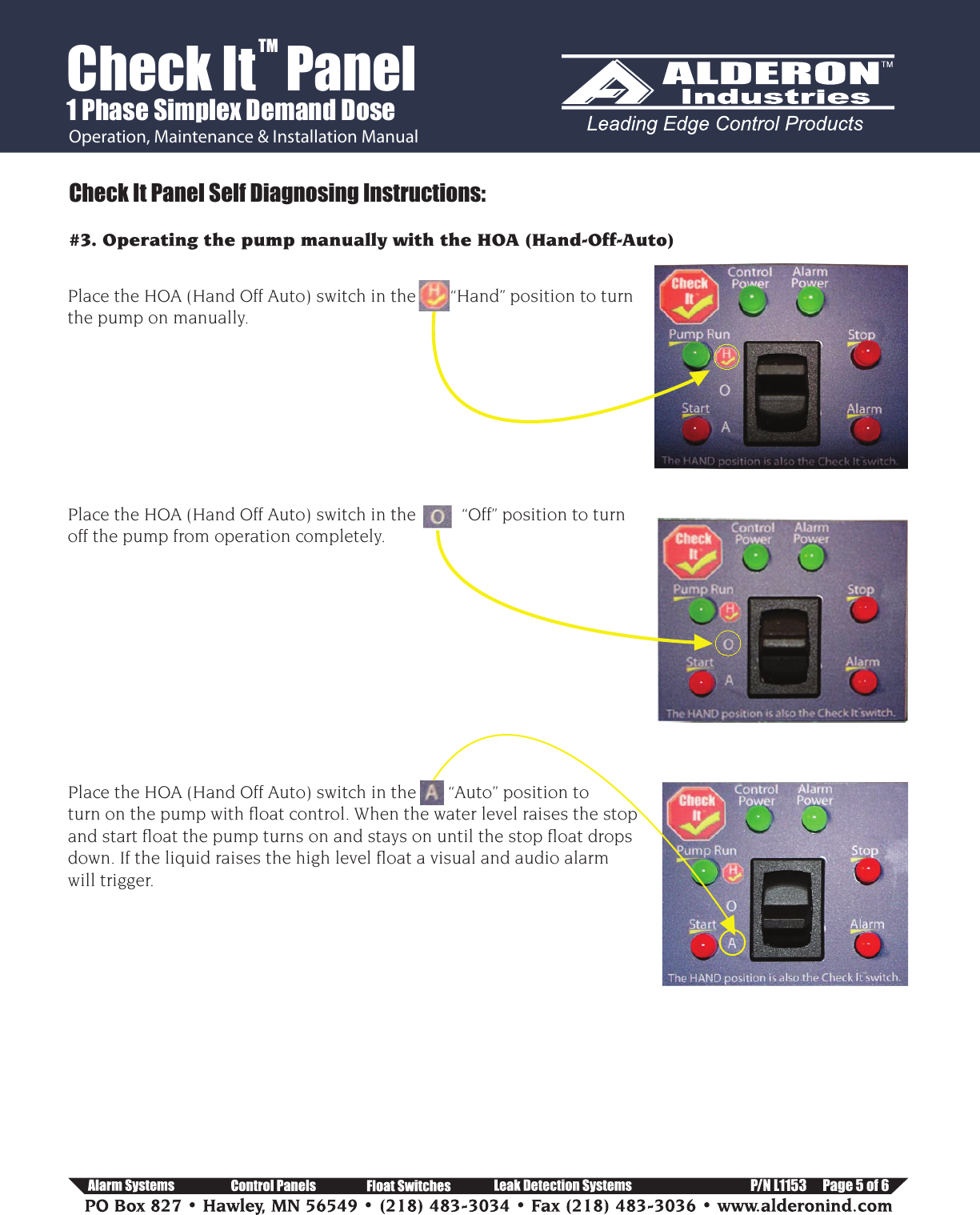 Check It™ Panel
1 Phase Simplex Demand Dose
Operation, Maintenance & Installation Manual

ALDERON™ Industries
Leading Edge Control Products

Check It Panel Self Diagnosing Instructions:

#3. Operating the pump manually with the HOA (Hand-Off-Auto)

Place the HOA (Hand Off Auto) switch in the H "Hand" position to turn the pump on manually.

Check It Control Power Alarm Power Pump Run H Stop O Start A Alarm The HAND position is also the Check It switch.

Place the HOA (Hand Off Auto) switch in the O "Off" position to turn off the pump from operation completely.

Check It Control Power Alarm Power Pump Run H Stop O Start A Alarm The HAND position is also the Check It switch.

Place the HOA (Hand Off Auto) switch in the A "Auto" position to turn on the pump with float control. When the water level raises the stop and start float the pump turns on and stays on until the stop float drops down. If the liquid raises the high level float a visual and audio alarm will trigger.

Check It Control Power Alarm Power Pump Run H Stop O Start A Alarm The HAND position is also the Check It switch.

Alarm Systems Control Panels Float Switches Leak Detection Systems P/N L1153 Page 5 of 6
PO Box 827 • Hawley, MN 56549 • (218) 483-3034 • Fax (218) 483-3036 • www.alderonind.com