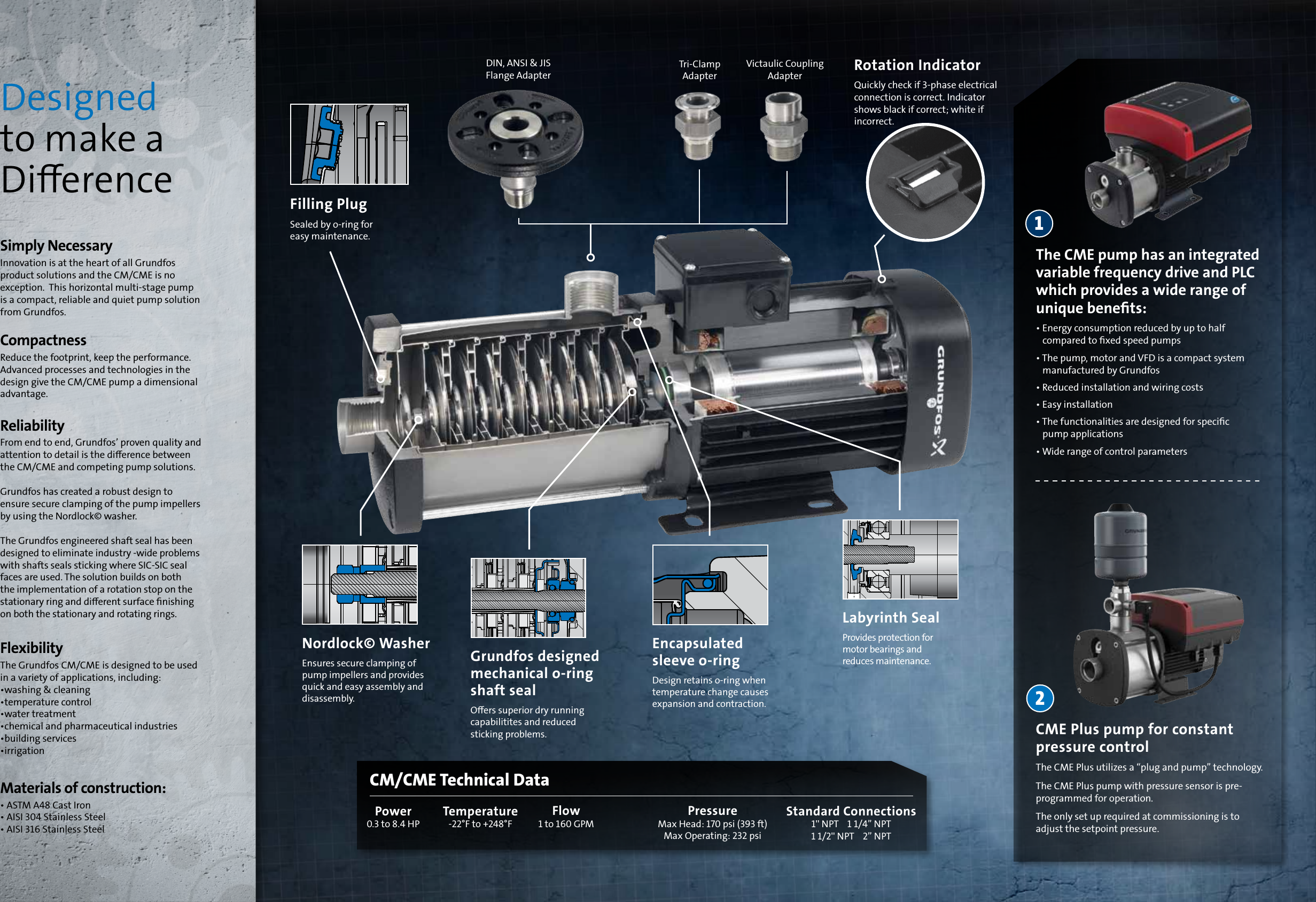 Designed to make a Difference

Simply Necessary
Innovation is at the heart of all Grundfos product solutions and the CM/CME is no exception. This horizontal multi-stage pump is a compact, reliable and quiet pump solution from Grundfos.

Compactness
Reduce the footprint, keep the performance. Advanced processes and technologies in the design give the CM/CME pump a dimensional advantage.

Reliability
From end to end, Grundfos' proven quality and attention to detail is the difference between the CM/CME and competing pump solutions.

Grundfos has created a robust design to ensure secure clamping of the pump impellers by using the Nordlock© washer.

The Grundfos engineered shaft seal has been designed to eliminate industry -wide problems with shafts seals sticking where SIC-SIC seal faces are used. The solution builds on both the implementation of a rotation stop on the stationary ring and different surface finishing on both the stationary and rotating rings.

Flexibility
The Grundfos CM/CME is designed to be used in a variety of applications, including:
•washing & cleaning
•temperature control
•water treatment
•chemical and pharmaceutical industries
•building services
•irrigation

Materials of construction:
• ASTM A48 Cast Iron
• AISI 304 Stainless Steel
• AISI 316 Stainless Steel

DIN, ANSI & JIS Flange Adapter

Tri-Clamp Adapter

Victaulic Coupling Adapter

Rotation Indicator
Quickly check if 3-phase electrical connection is correct. Indicator shows black if correct; white if incorrect.

Filling Plug
Sealed by o-ring for easy maintenance.

GRUNDFOS

Nordlock© Washer
Ensures secure clamping of pump impellers and provides quick and easy assembly and disassembly.

Grundfos designed mechanical o-ring shaft seal
Offers superior dry running capabilitites and reduced sticking problems.

Encapsulated sleeve o-ring
Design retains o-ring when temperature change causes expansion and contraction.

Labyrinth Seal
Provides protection for motor bearings and reduces maintenance.

CM/CME Technical Data

| Power | Temperature | Flow | Pressure | Standard Connections |
|---|---|---|---|---|
| 0.3 to 8.4 HP | -22°F to +248°F | 1 to 160 GPM | Max Head: 170 psi (393 ft) Max Operating: 232 psi | 1" NPT 1 1/4" NPT 1 1/2" NPT 2" NPT |

1
The CME pump has an integrated variable frequency drive and PLC which provides a wide range of unique benefits:
• Energy consumption reduced by up to half compared to fixed speed pumps
• The pump, motor and VFD is a compact system manufactured by Grundfos
• Reduced installation and wiring costs
• Easy installation
• The functionalities are designed for specific pump applications
• Wide range of control parameters

2
CME Plus pump for constant pressure control
The CME Plus utilizes a "plug and pump" technology.
The CME Plus pump with pressure sensor is pre-programmed for operation.
The only set up required at commissioning is to adjust the setpoint pressure.