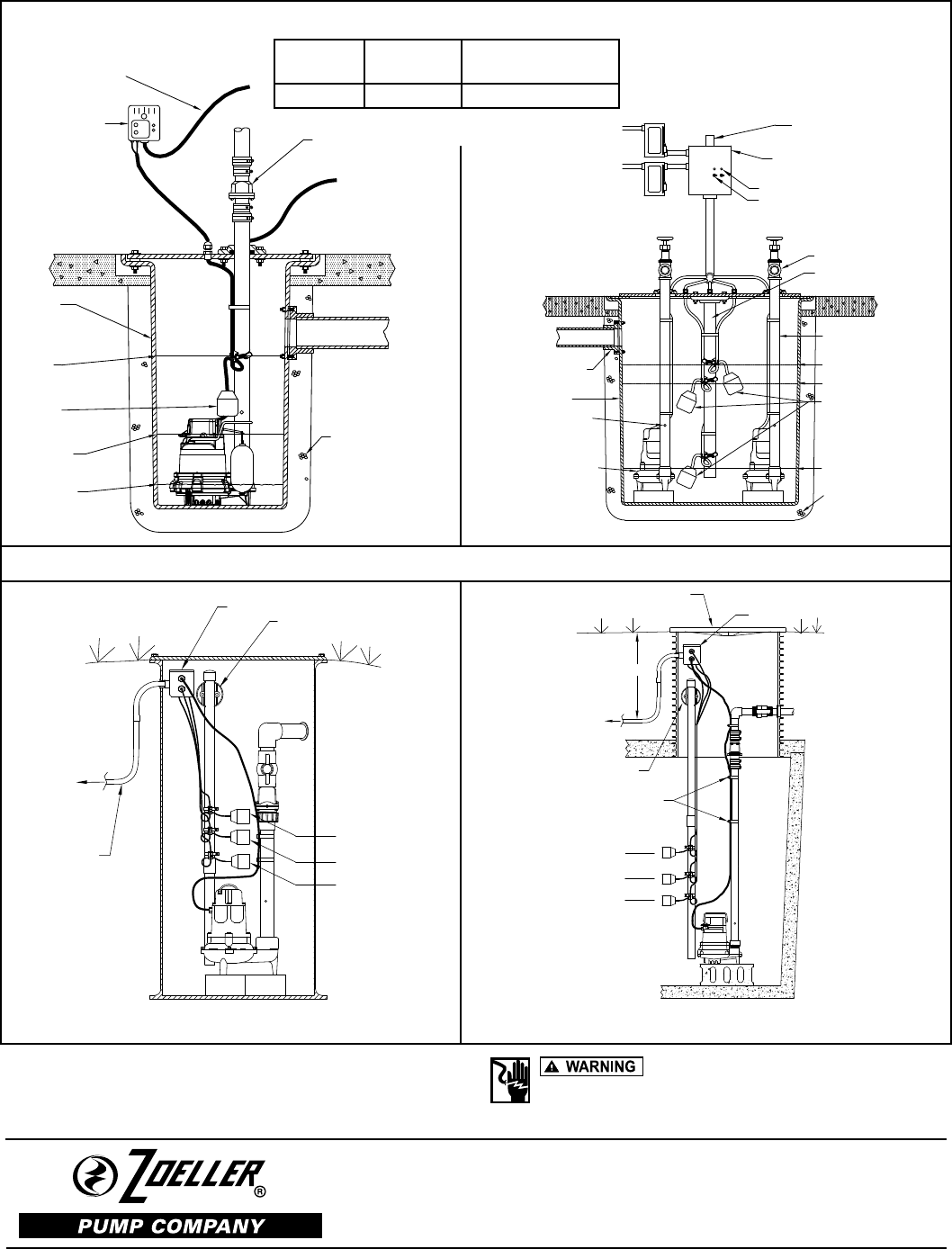 WARNING

ZOELLER®
PUMP COMPANY