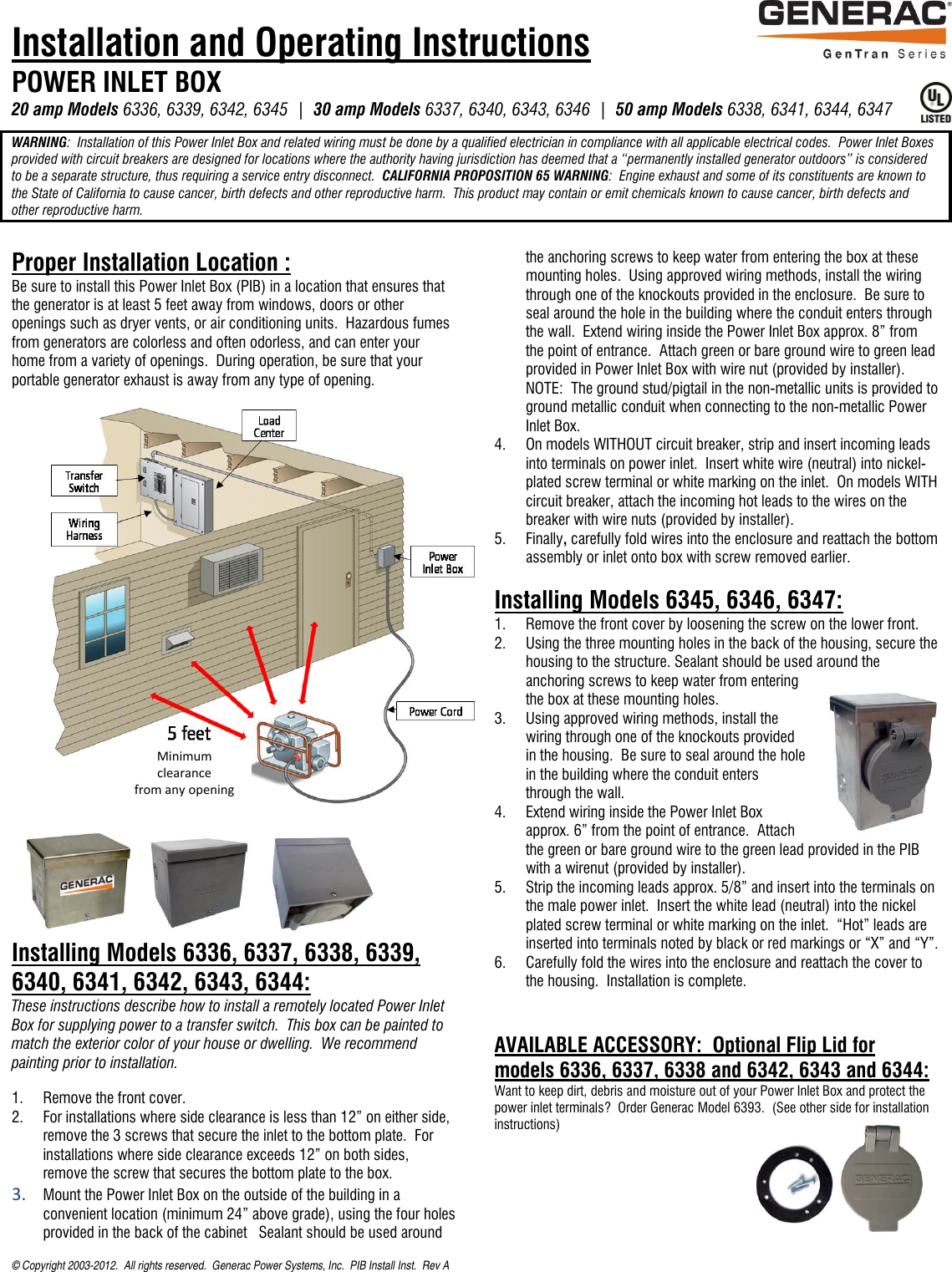 GENERAC®
GenTran Series

Installation and Operating Instructions
POWER INLET BOX
20 amp Models 6336, 6339, 6342, 6345 | 30 amp Models 6337, 6340, 6343, 6346 | 50 amp Models 6338, 6341, 6344, 6347

UL LISTED

WARNING: Installation of this Power Inlet Box and related wiring must be done by a qualified electrician in compliance with all applicable electrical codes. Power Inlet Boxes provided with circuit breakers are designed for locations where the authority having jurisdiction has deemed that a "permanently installed generator outdoors" is considered to be a separate structure, thus requiring a service entry disconnect. CALIFORNIA PROPOSITION 65 WARNING: Engine exhaust and some of its constituents are known to the State of California to cause cancer, birth defects and other reproductive harm. This product may contain or emit chemicals known to cause cancer, birth defects and other reproductive harm.

Proper Installation Location :
Be sure to install this Power Inlet Box (PIB) in a location that ensures that the generator is at least 5 feet away from windows, doors or other openings such as dryer vents, or air conditioning units. Hazardous fumes from generators are colorless and often odorless, and can enter your home from a variety of openings. During operation, be sure that your portable generator exhaust is away from any type of opening.

Load Center
Transfer Switch
Wiring Harness
Power Inlet Box
Power Cord
5 feet
Minimum clearance from any opening

GENERAC

Installing Models 6336, 6337, 6338, 6339, 6340, 6341, 6342, 6343, 6344:
These instructions describe how to install a remotely located Power Inlet Box for supplying power to a transfer switch. This box can be painted to match the exterior color of your house or dwelling. We recommend painting prior to installation.

1. Remove the front cover.
2. For installations where side clearance is less than 12" on either side, remove the 3 screws that secure the inlet to the bottom plate. For installations where side clearance exceeds 12" on both sides, remove the screw that secures the bottom plate to the box.
3. Mount the Power Inlet Box on the outside of the building in a convenient location (minimum 24" above grade), using the four holes provided in the back of the cabinet Sealant should be used around the anchoring screws to keep water from entering the box at these mounting holes. Using approved wiring methods, install the wiring through one of the knockouts provided in the enclosure. Be sure to seal around the hole in the building where the conduit enters through the wall. Extend wiring inside the Power Inlet Box approx. 8" from the point of entrance. Attach green or bare ground wire to green lead provided in Power Inlet Box with wire nut (provided by installer). NOTE: The ground stud/pigtail in the non-metallic units is provided to ground metallic conduit when connecting to the non-metallic Power Inlet Box.
4. On models WITHOUT circuit breaker, strip and insert incoming leads into terminals on power inlet. Insert white wire (neutral) into nickel-plated screw terminal or white marking on the inlet. On models WITH circuit breaker, attach the incoming hot leads to the wires on the breaker with wire nuts (provided by installer).
5. Finally, carefully fold wires into the enclosure and reattach the bottom assembly or inlet onto box with screw removed earlier.

Installing Models 6345, 6346, 6347:
1. Remove the front cover by loosening the screw on the lower front.
2. Using the three mounting holes in the back of the housing, secure the housing to the structure. Sealant should be used around the anchoring screws to keep water from entering the box at these mounting holes.
3. Using approved wiring methods, install the wiring through one of the knockouts provided in the housing. Be sure to seal around the hole in the building where the conduit enters through the wall.
4. Extend wiring inside the Power Inlet Box approx. 6" from the point of entrance. Attach the green or bare ground wire to the green lead provided in the PIB with a wirenut (provided by installer).
5. Strip the incoming leads approx. 5/8" and insert into the terminals on the male power inlet. Insert the white lead (neutral) into the nickel plated screw terminal or white marking on the inlet. "Hot" leads are inserted into terminals noted by black or red markings or "X" and "Y".
6. Carefully fold the wires into the enclosure and reattach the cover to the housing. Installation is complete.

GENERAC

AVAILABLE ACCESSORY: Optional Flip Lid for models 6336, 6337, 6338 and 6342, 6343 and 6344:
Want to keep dirt, debris and moisture out of your Power Inlet Box and protect the power inlet terminals? Order Generac Model 6393. (See other side for installation instructions)

GENERAC

© Copyright 2003-2012. All rights reserved. Generac Power Systems, Inc. PIB Install Inst. Rev A