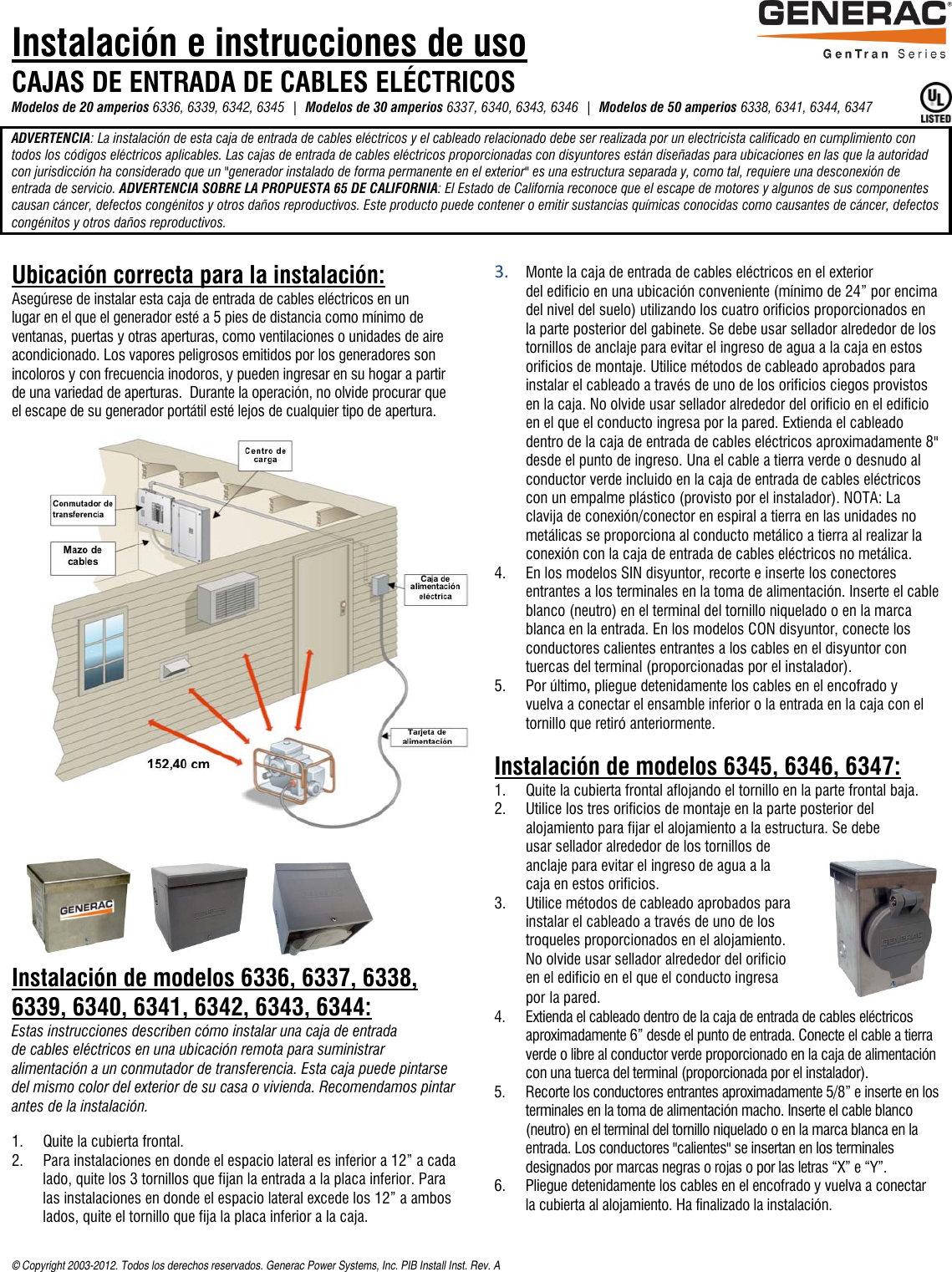 GENERAC®
GenTran Series

Instalación e instrucciones de uso
CAJAS DE ENTRADA DE CABLES ELÉCTRICOS
Modelos de 20 amperios 6336, 6339, 6342, 6345 | Modelos de 30 amperios 6337, 6340, 6343, 6346 | Modelos de 50 amperios 6338, 6341, 6344, 6347

UL LISTED

ADVERTENCIA: La instalación de esta caja de entrada de cables eléctricos y el cableado relacionado debe ser realizada por un electricista calificado en cumplimiento con todos los códigos eléctricos aplicables. Las cajas de entrada de cables eléctricos proporcionadas con disyuntores están diseñadas para ubicaciones en las que la autoridad con jurisdicción ha considerado que un "generador instalado de forma permanente en el exterior" es una estructura separada y, como tal, requiere una desconexión de entrada de servicio. ADVERTENCIA SOBRE LA PROPUESTA 65 DE CALIFORNIA: El Estado de California reconoce que el escape de motores y algunos de sus componentes causan cáncer, defectos congénitos y otros daños reproductivos. Este producto puede contener o emitir sustancias químicas conocidas como causantes de cáncer, defectos congénitos y otros daños reproductivos.

Ubicación correcta para la instalación:
Asegúrese de instalar esta caja de entrada de cables eléctricos en un lugar en el que el generador esté a 5 pies de distancia como mínimo de ventanas, puertas y otras aperturas, como ventilaciones o unidades de aire acondicionado. Los vapores peligrosos emitidos por los generadores son incoloros y con frecuencia inodoros, y pueden ingresar en su hogar a partir de una variedad de aperturas. Durante la operación, no olvide procurar que el escape de su generador portátil esté lejos de cualquier tipo de apertura.

Centro de carga
Conmutador de transferencia
Mazo de cables
Caja de alimentación eléctrica
Tarjeta de alimentación
152,40 cm

GENERAC

Instalación de modelos 6336, 6337, 6338, 6339, 6340, 6341, 6342, 6343, 6344:
Estas instrucciones describen cómo instalar una caja de entrada de cables eléctricos en una ubicación remota para suministrar alimentación a un conmutador de transferencia. Esta caja puede pintarse del mismo color del exterior de su casa o vivienda. Recomendamos pintar antes de la instalación.

1. Quite la cubierta frontal.
2. Para instalaciones en donde el espacio lateral es inferior a 12” a cada lado, quite los 3 tornillos que fijan la entrada a la placa inferior. Para las instalaciones en donde el espacio lateral excede los 12” a ambos lados, quite el tornillo que fija la placa inferior a la caja.
3. Monte la caja de entrada de cables eléctricos en el exterior del edificio en una ubicación conveniente (mínimo de 24” por encima del nivel del suelo) utilizando los cuatro orificios proporcionados en la parte posterior del gabinete. Se debe usar sellador alrededor de los tornillos de anclaje para evitar el ingreso de agua a la caja en estos orificios de montaje. Utilice métodos de cableado aprobados para instalar el cableado a través de uno de los orificios ciegos provistos en la caja. No olvide usar sellador alrededor del orificio en el edificio en el que el conducto ingresa por la pared. Extienda el cableado dentro de la caja de entrada de cables eléctricos aproximadamente 8" desde el punto de ingreso. Una el cable a tierra verde o desnudo al conductor verde incluido en la caja de entrada de cables eléctricos con un empalme plástico (provisto por el instalador). NOTA: La clavija de conexión/conector en espiral a tierra en las unidades no metálicas se proporciona al conducto metálico a tierra al realizar la conexión con la caja de entrada de cables eléctricos no metálica.
4. En los modelos SIN disyuntor, recorte e inserte los conectores entrantes a los terminales en la toma de alimentación. Inserte el cable blanco (neutro) en el terminal del tornillo niquelado o en la marca blanca en la entrada. En los modelos CON disyuntor, conecte los conductores calientes entrantes a los cables en el disyuntor con tuercas del terminal (proporcionadas por el instalador).
5. Por último, pliegue detenidamente los cables en el encofrado y vuelva a conectar el ensamble inferior o la entrada en la caja con el tornillo que retiró anteriormente.

Instalación de modelos 6345, 6346, 6347:
1. Quite la cubierta frontal aflojando el tornillo en la parte frontal baja.
2. Utilice los tres orificios de montaje en la parte posterior del alojamiento para fijar el alojamiento a la estructura. Se debe usar sellador alrededor de los tornillos de anclaje para evitar el ingreso de agua a la caja en estos orificios.
3. Utilice métodos de cableado aprobados para instalar el cableado a través de uno de los troqueles proporcionados en el alojamiento. No olvide usar sellador alrededor del orificio en el edificio en el que el conducto ingresa por la pared.
4. Extienda el cableado dentro de la caja de entrada de cables eléctricos aproximadamente 6” desde el punto de entrada. Conecte el cable a tierra verde o libre al conductor verde proporcionado en la caja de alimentación con una tuerca del terminal (proporcionada por el instalador).
5. Recorte los conductores entrantes aproximadamente 5/8” e inserte en los terminales en la toma de alimentación macho. Inserte el cable blanco (neutro) en el terminal del tornillo niquelado o en la marca blanca en la entrada. Los conductores "calientes" se insertan en los terminales designados por marcas negras o rojas o por las letras “X” e “Y”.
6. Pliegue detenidamente los cables en el encofrado y vuelva a conectar la cubierta al alojamiento. Ha finalizado la instalación.

GENERAC

© Copyright 2003-2012. Todos los derechos reservados. Generac Power Systems, Inc. PIB Install Inst. Rev. A