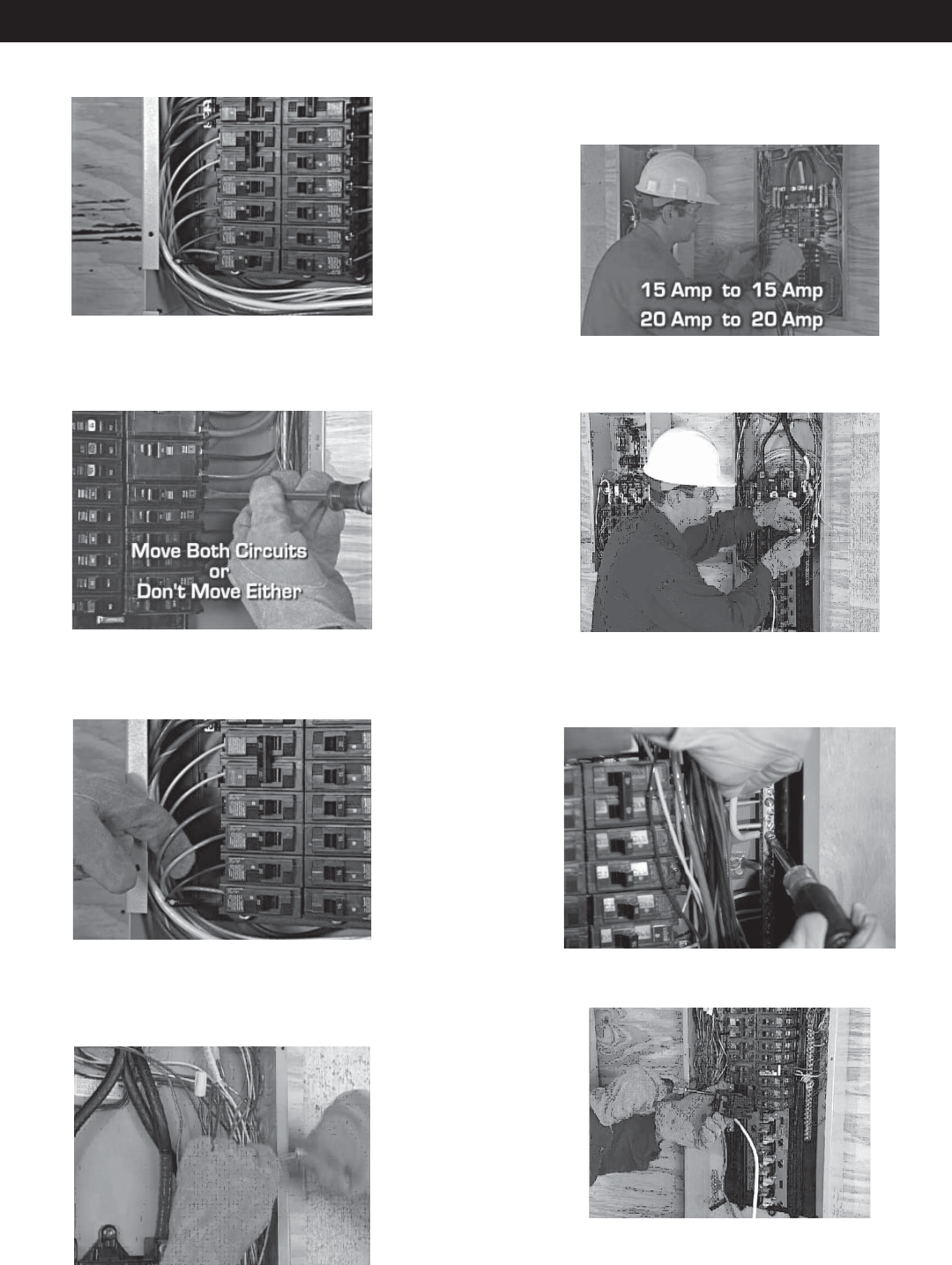 15 Amp to 15 Amp
20 Amp to 20 Amp

Move Both Circuits
or
Don't Move Either