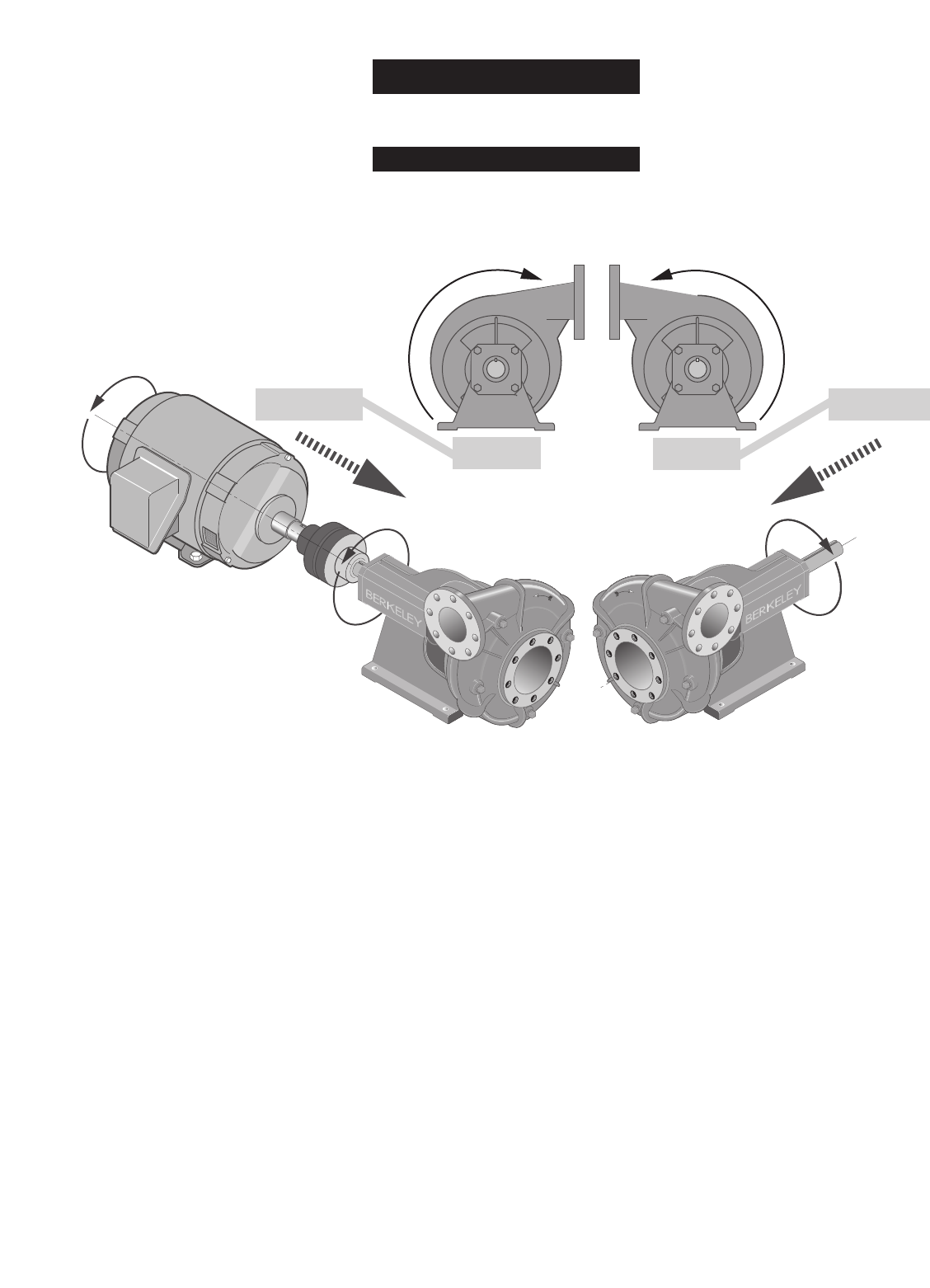 BERKELEY

BERKELEY